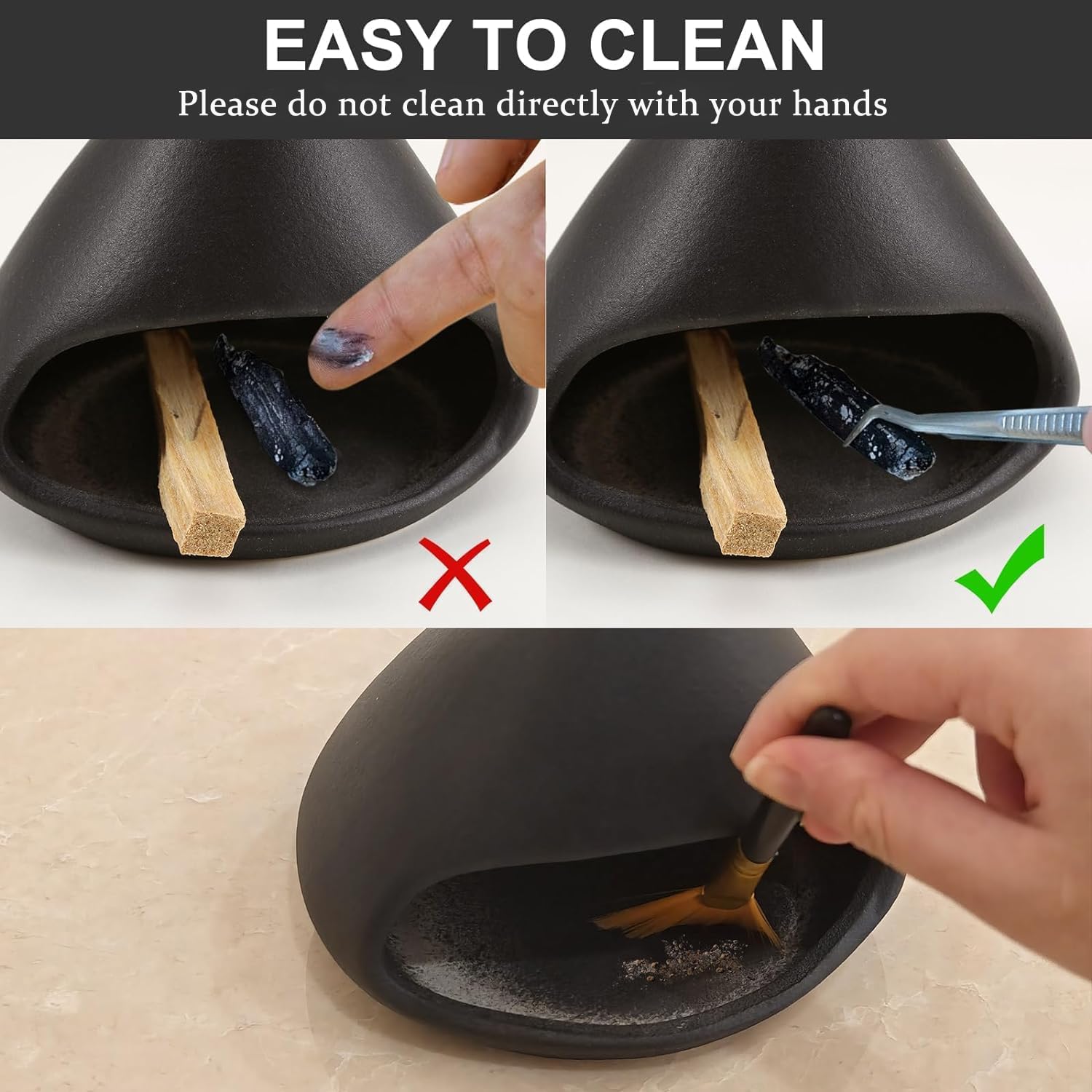 EASY TO CLEAN
Please do not clean directly with your hands