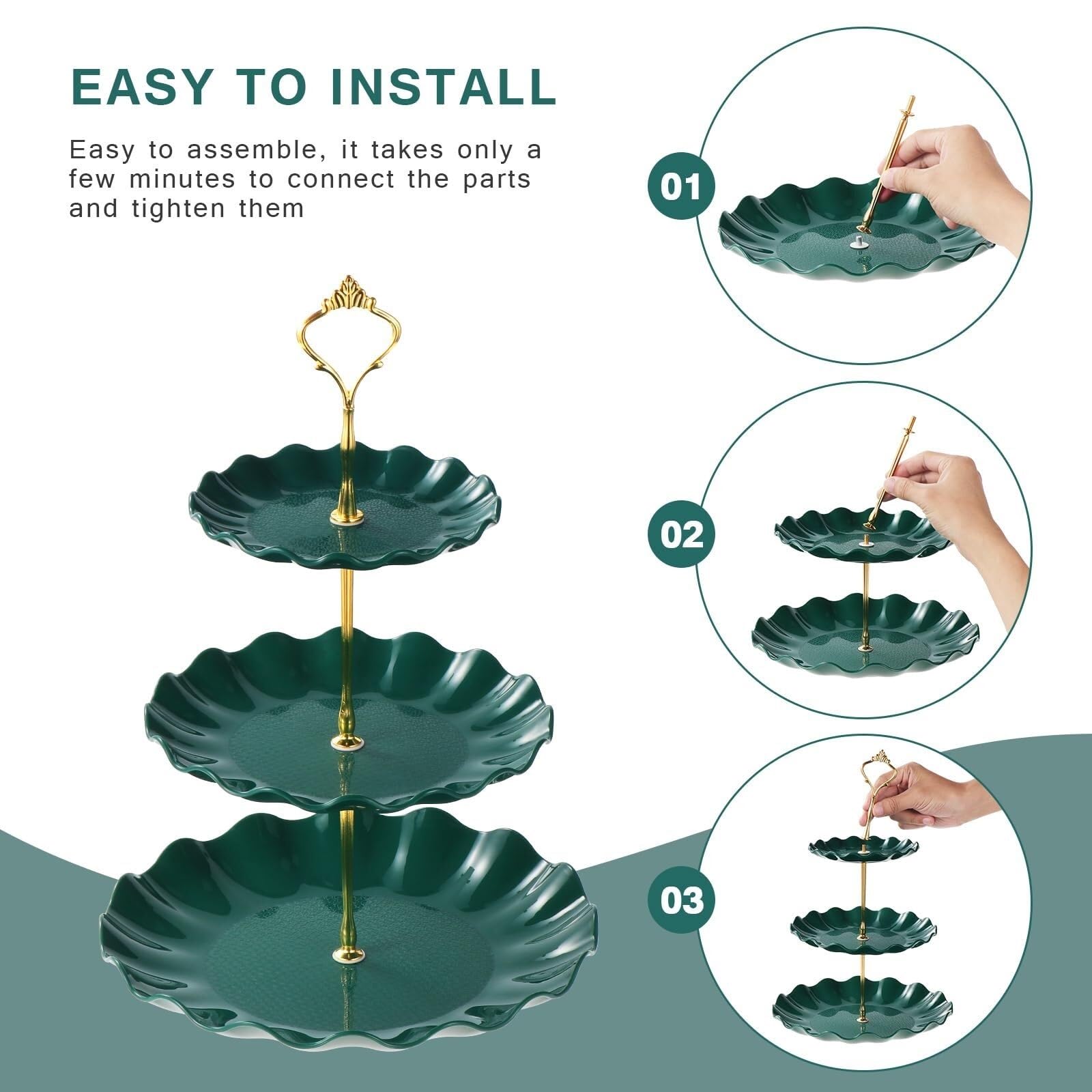 EASY TO INSTALL

Easy to assemble, it takes only a few minutes to connect the parts and tighten them

01

02

03