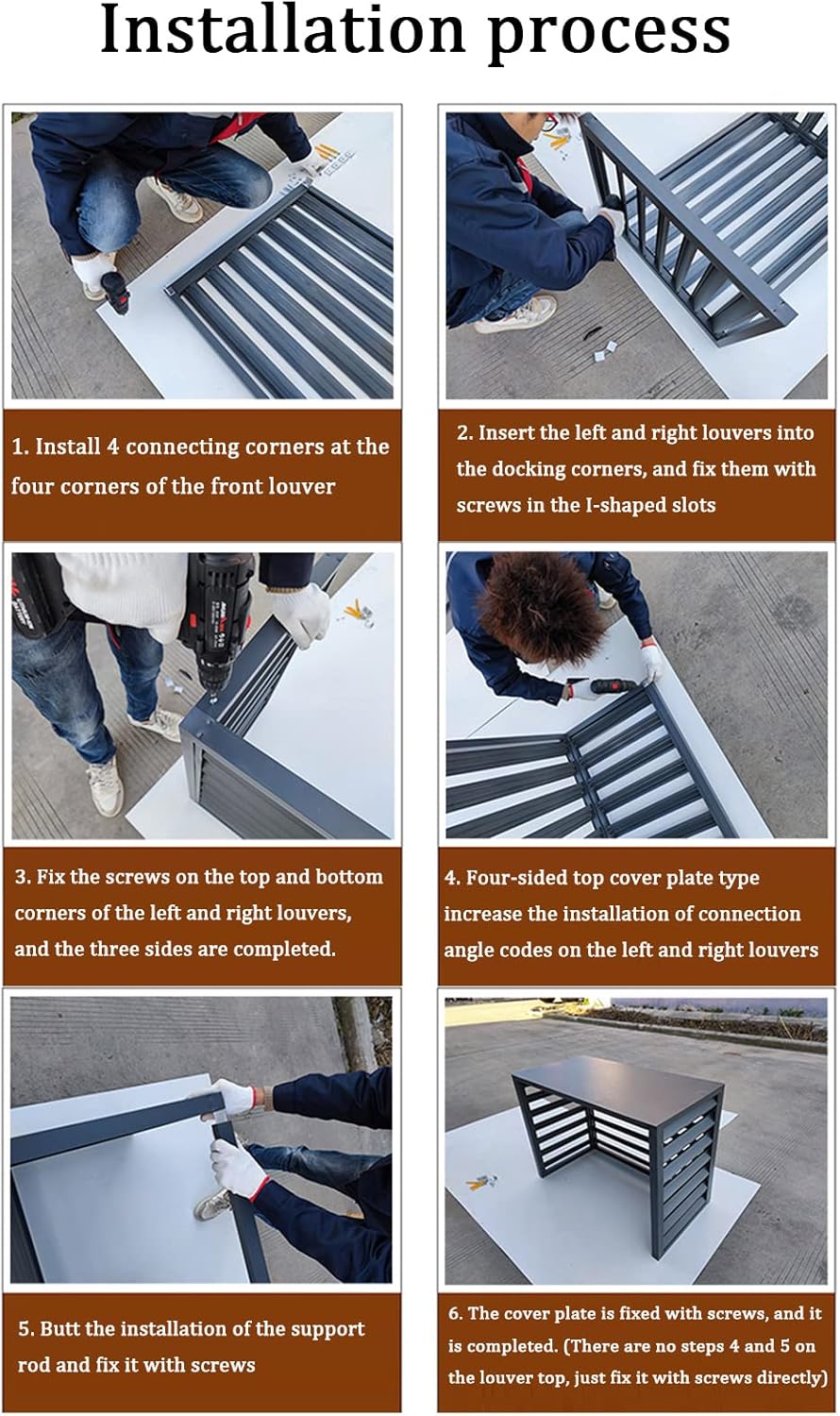 Installation process

1. Install 4 connecting corners at the four corners of the front louver

2. Insert the left and right louvers into the docking corners, and fix them with screws in the I-shaped slots

3. Fix the screws on the top and bottom corners of the left and right louvers, and the three sides are completed.

4. Four-sided top cover plate type increase the installation of connection angle codes on the left and right louvers

5. Butt the installation of the support rod and fix it with screws

6. The cover plate is fixed with screws, and it is completed. (There are no steps 4 and 5 on the louver top, just fix it with screws directly)