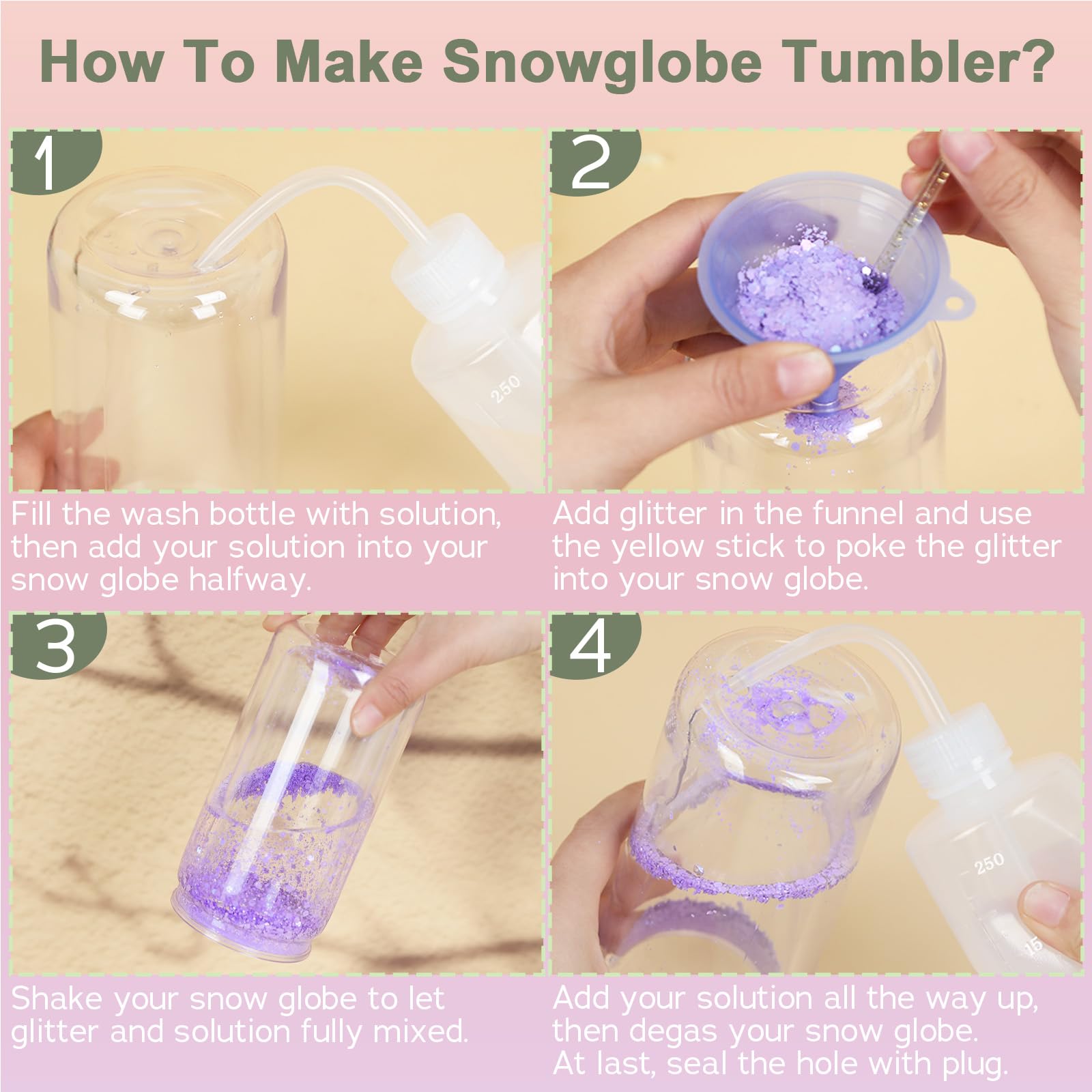 How To Make Snowglobe Tumbler?

1

250

Fill the wash bottle with solution, then add your solution into your snow globe halfway.

2

Add glitter in the funnel and use the yellow stick to poke the glitter into your snow globe.

3

Shake your snow globe to let glitter and solution fully mixed.

4

250

15

Add your solution all the way up, then degas your snow globe. At last, seal the hole with plug.