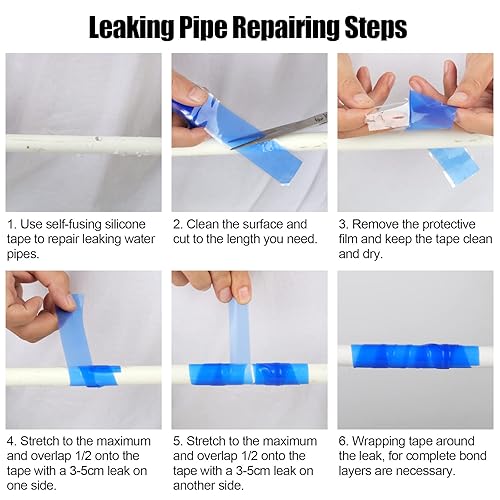 Leaking Pipe Repairing Steps

1. Use self-fusing silicone tape to repair leaking water pipes.

2. Clean the surface and cut to the length you need.

3. Remove the protective film and keep the tape clean and dry.

4. Stretch to the maximum and overlap 1/2 onto the tape with a 3-5cm leak on one side.

5. Stretch to the maximum and overlap 1/2 onto the tape with a 3-5cm leak on another side.

6. Wrapping tape around the leak, for complete bond layers are necessary.