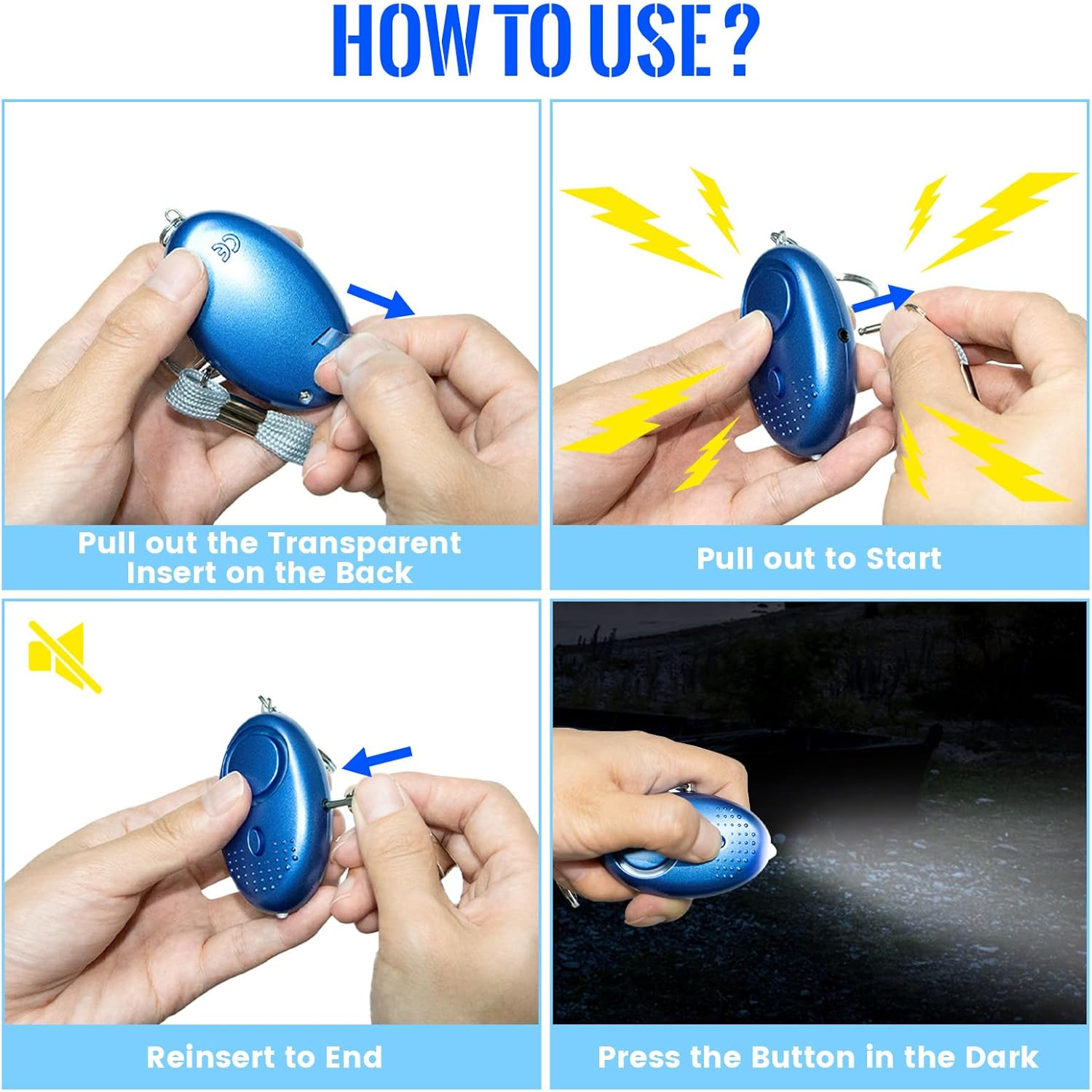 HOW TO USE ?

CE

Pull out the Transparent Insert on the Back

Pull out to Start

Reinsert to End

Press the Button in the Dark