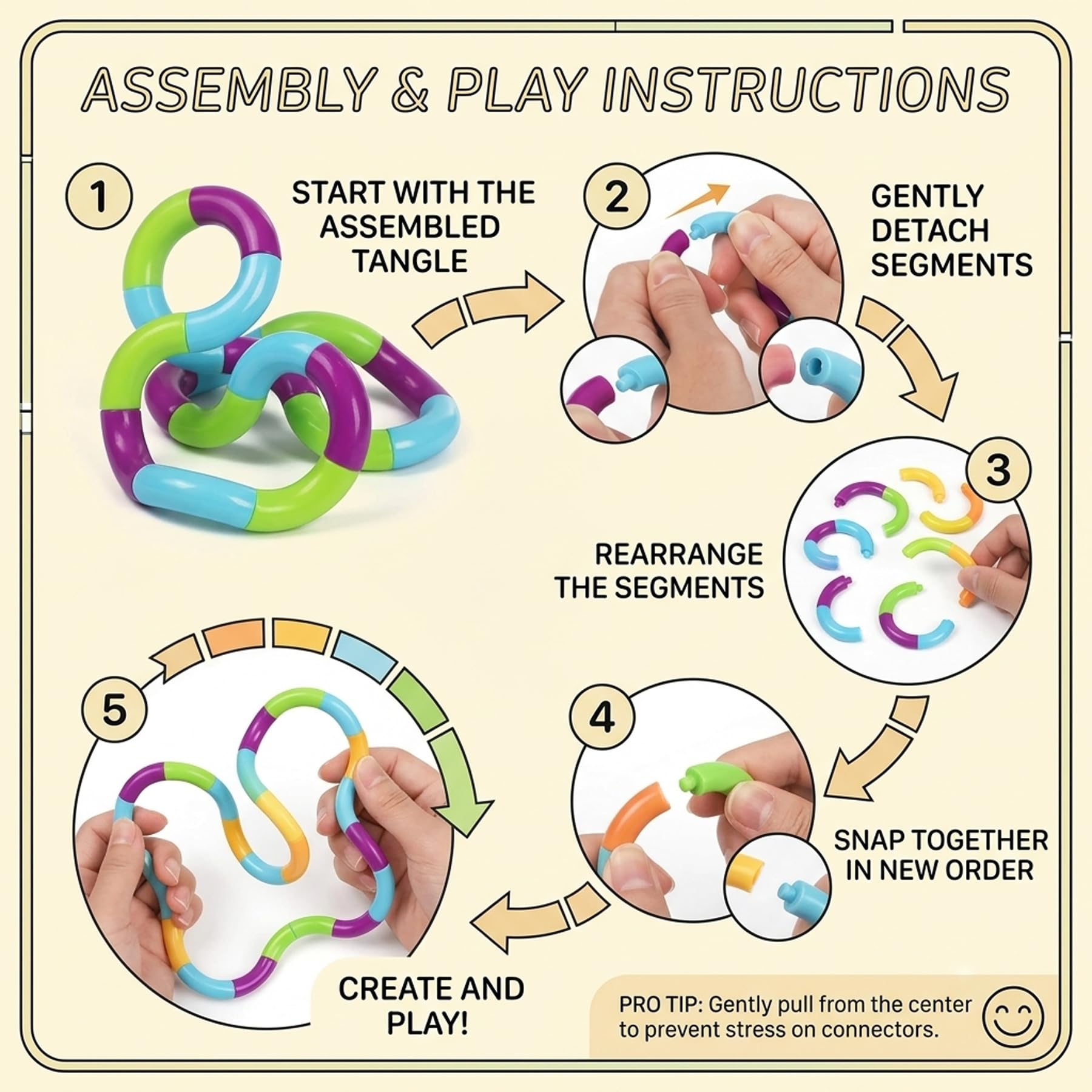 ASSEMBLY & PLAY INSTRUCTIONS

1

START WITH THE ASSEMBLED TANGLE

2

GENTLY DETACH SEGMENTS

3

REARRANGE THE SEGMENTS

4

SNAP TOGETHER IN NEW ORDER

5

CREATE AND PLAY!

PRO TIP: Gently pull from the center to prevent stress on connectors.