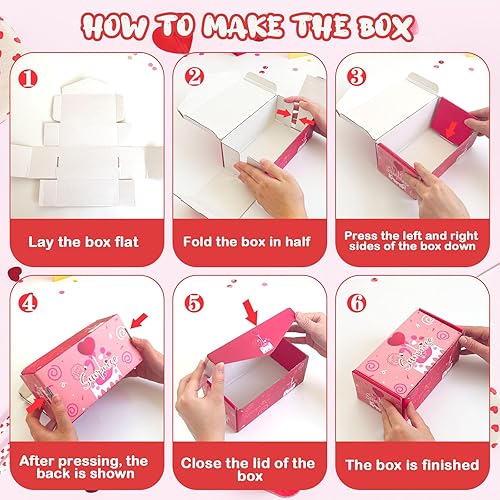 HOW TO MAKE THE BOX

1

Lay the box flat

2

Fold the box in half

3

Press the left and right sides of the box down

4

Surprise

After pressing, the back is shown

5

Close the lid of the box

6

Surprise

The box is finished