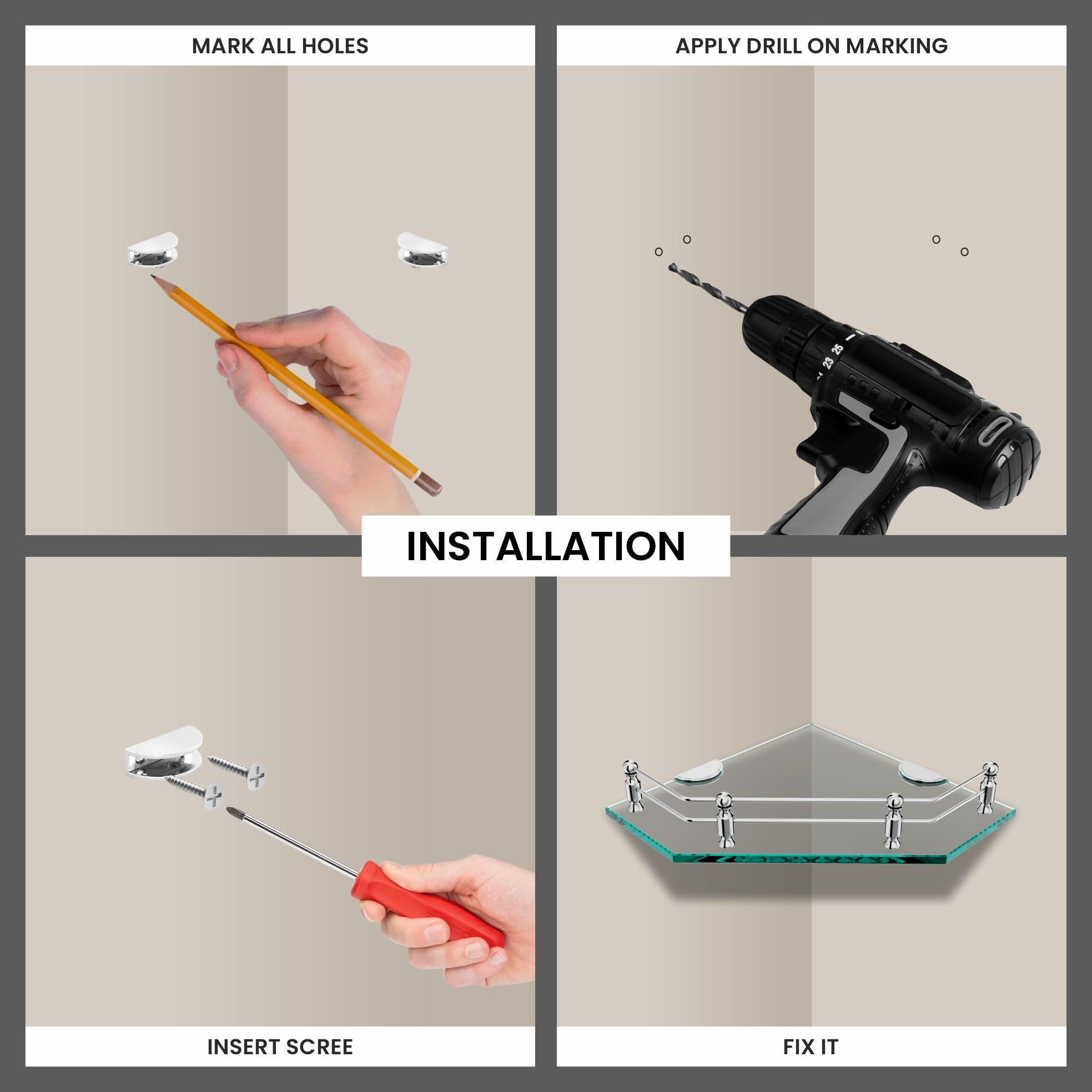 MARK ALL HOLES

APPLY DRILL ON MARKING

23 25

INSTALLATION

INSERT SCREE

FIX IT