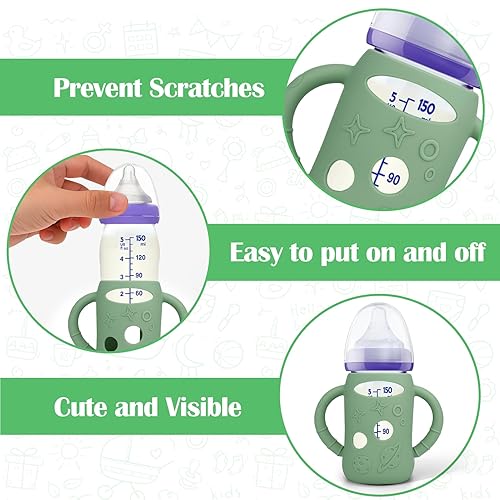 Prevent Scratches

5 150

90

5 150
4 120
3 90
2 60

Easy to put on and off

Cute and Visible

5 150

90