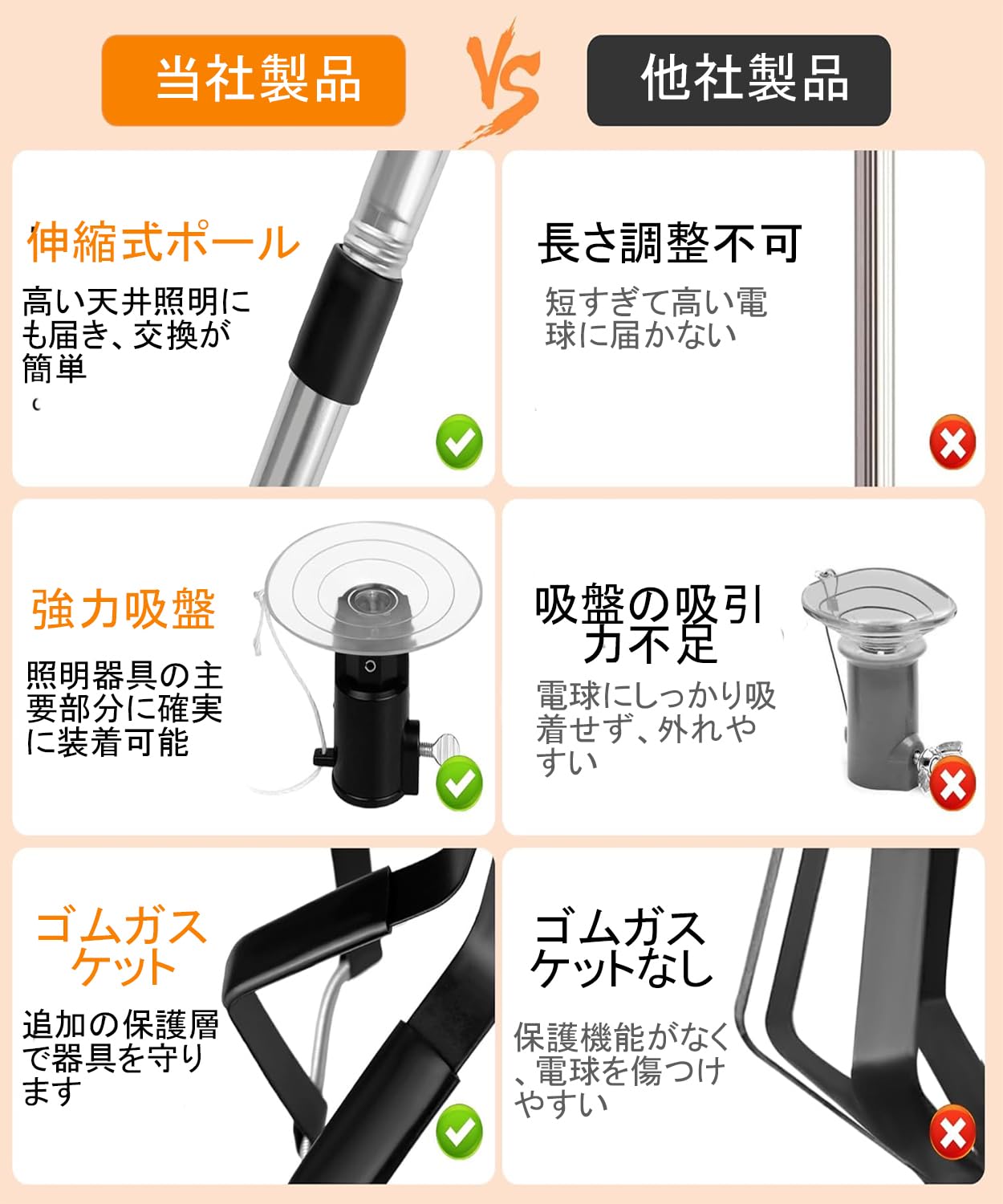 当社製品

VS

他社製品

伸縮式ポール

高い天井照明にも届き、交換が簡単

長さ調整不可

短すぎて高い電球に届かない

強力吸盤

照明器具の主要部分に確実に装着可能

吸盤の吸引力不足

電球にしっかり吸着せず、外れやすい

ゴムガスケット

追加の保護層で器具を守ります

ゴムガスケットなし

保護機能がなく、電球を傷つけやすい