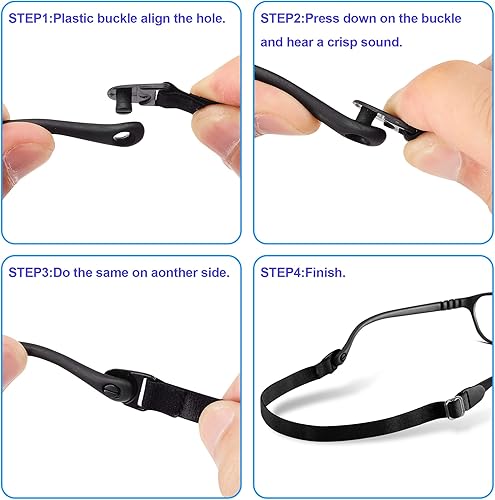 STEP1:Plastic buckle align the hole.

STEP2:Press down on the buckle and hear a crisp sound.

STEP3:Do the same on aonther side.

STEP4:Finish.