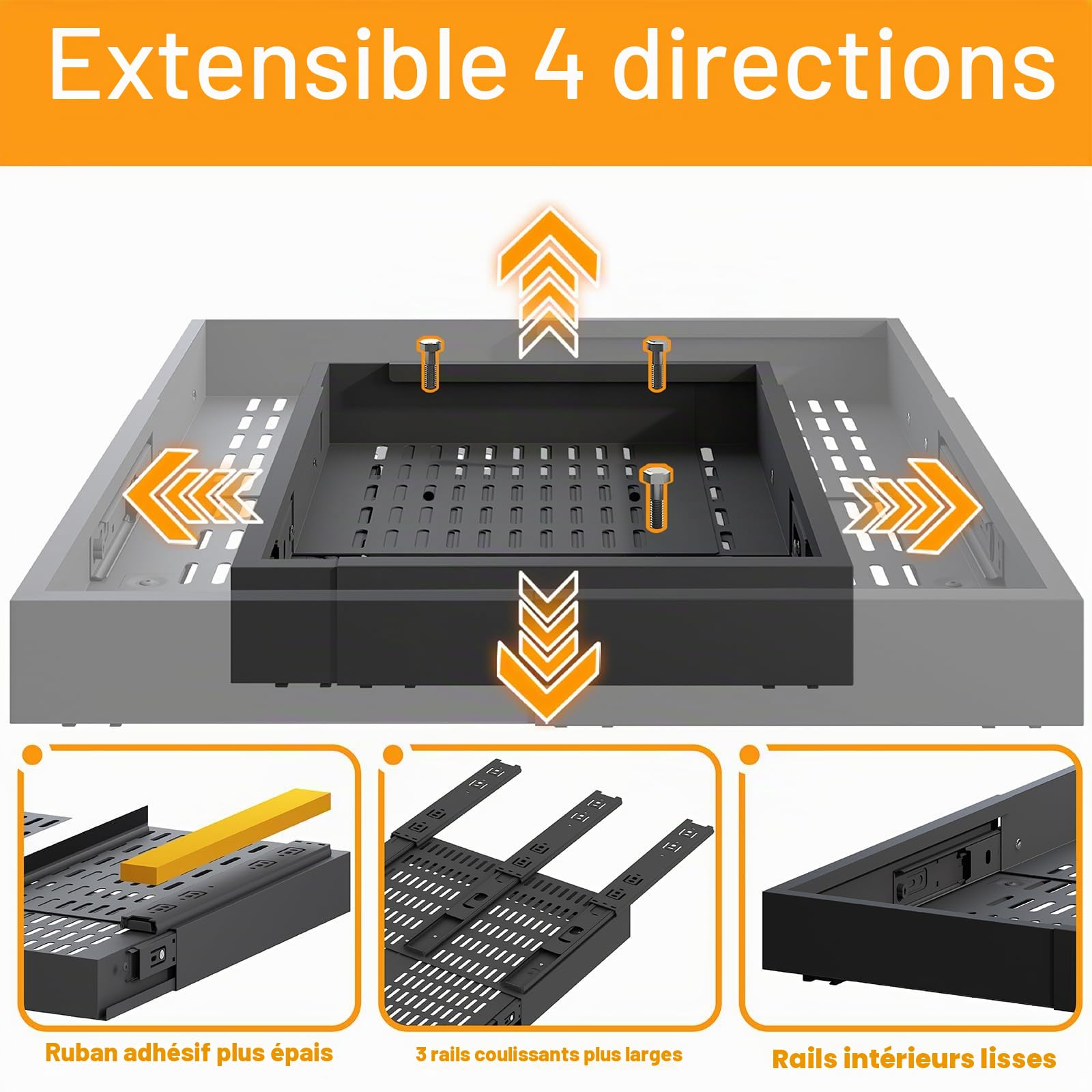 Extensible 4 directions

Ruban adhésif plus épais

3 rails coulissants plus larges

Rails intérieurs lisses