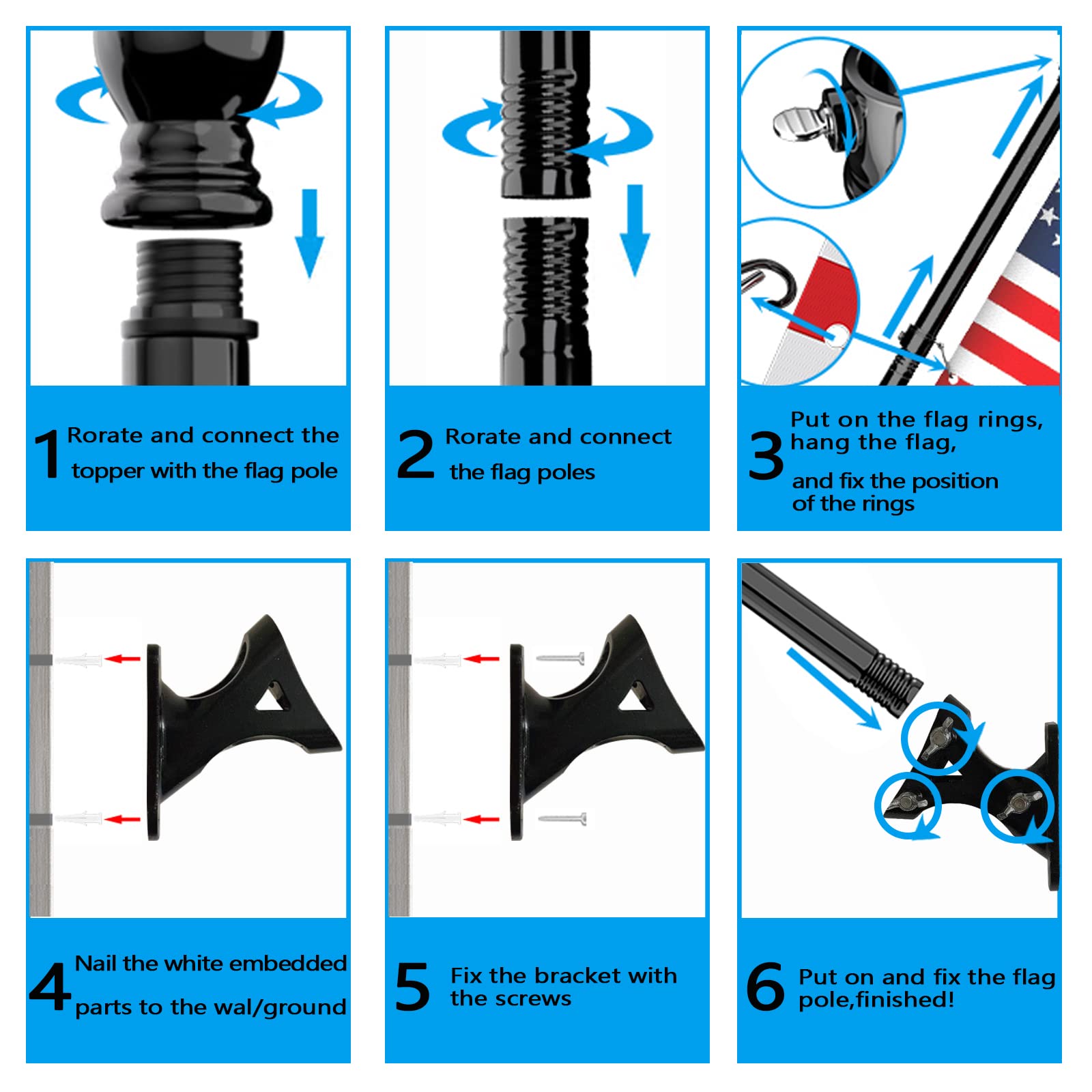 1 Rorate and connect the topper with the flag pole

2 Rorate and connect the flag poles

3 Put on the flag rings, hang the flag, and fix the position of the rings

4 Nail the white embedded parts to the wal/ground

5 Fix the bracket with the screws

6 Put on and fix the flag pole,finished!