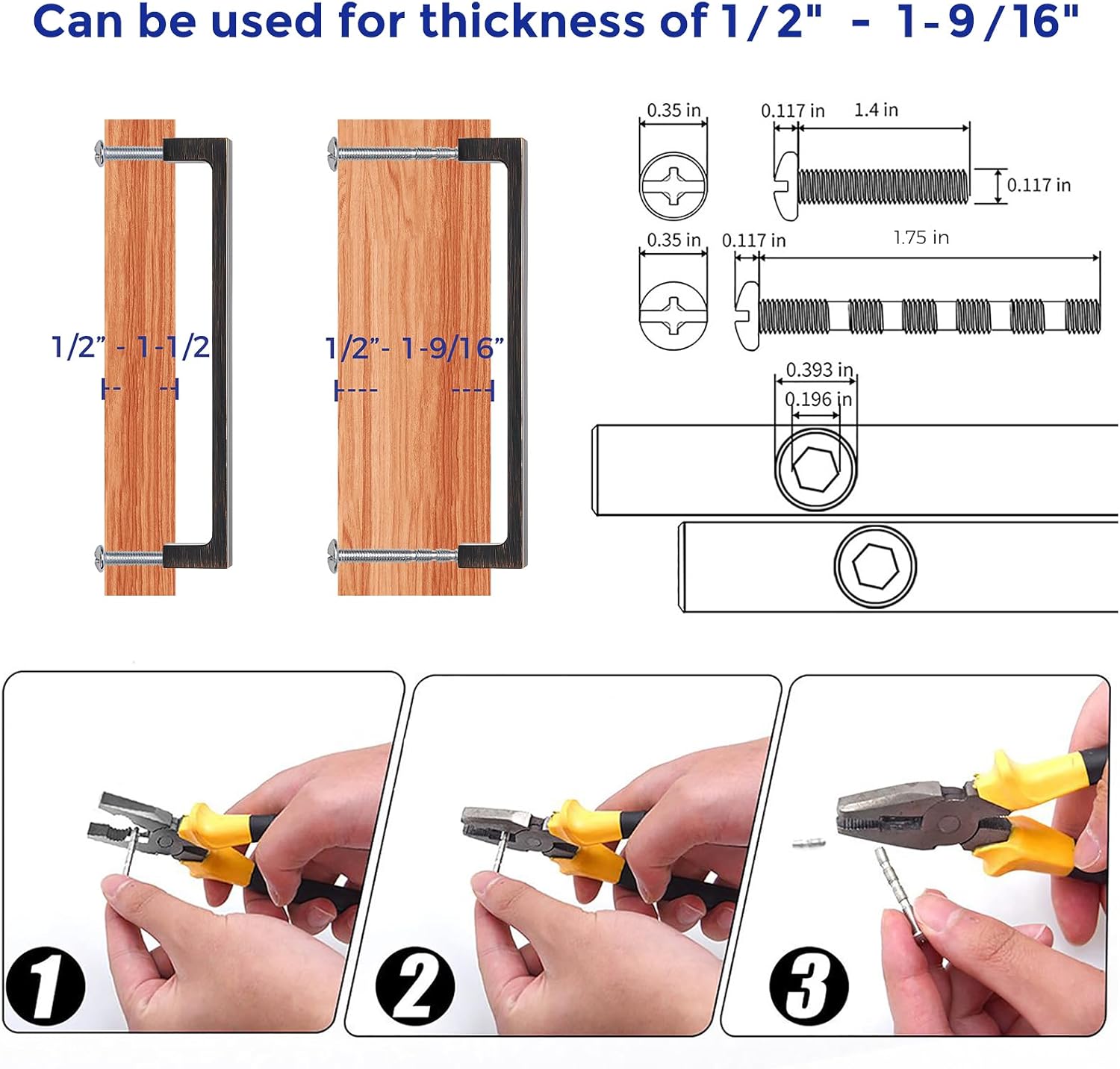 Can be used for thickness of 1/2" - 1-9/16"

1/2" - 1-1/2

1/2"- 1-9/16"

0.35 in

0.117 in

1.4 in

0.117 in

0.35 in

0.117 in

1.75 in

0.393 in

0.196 in

1

2

3