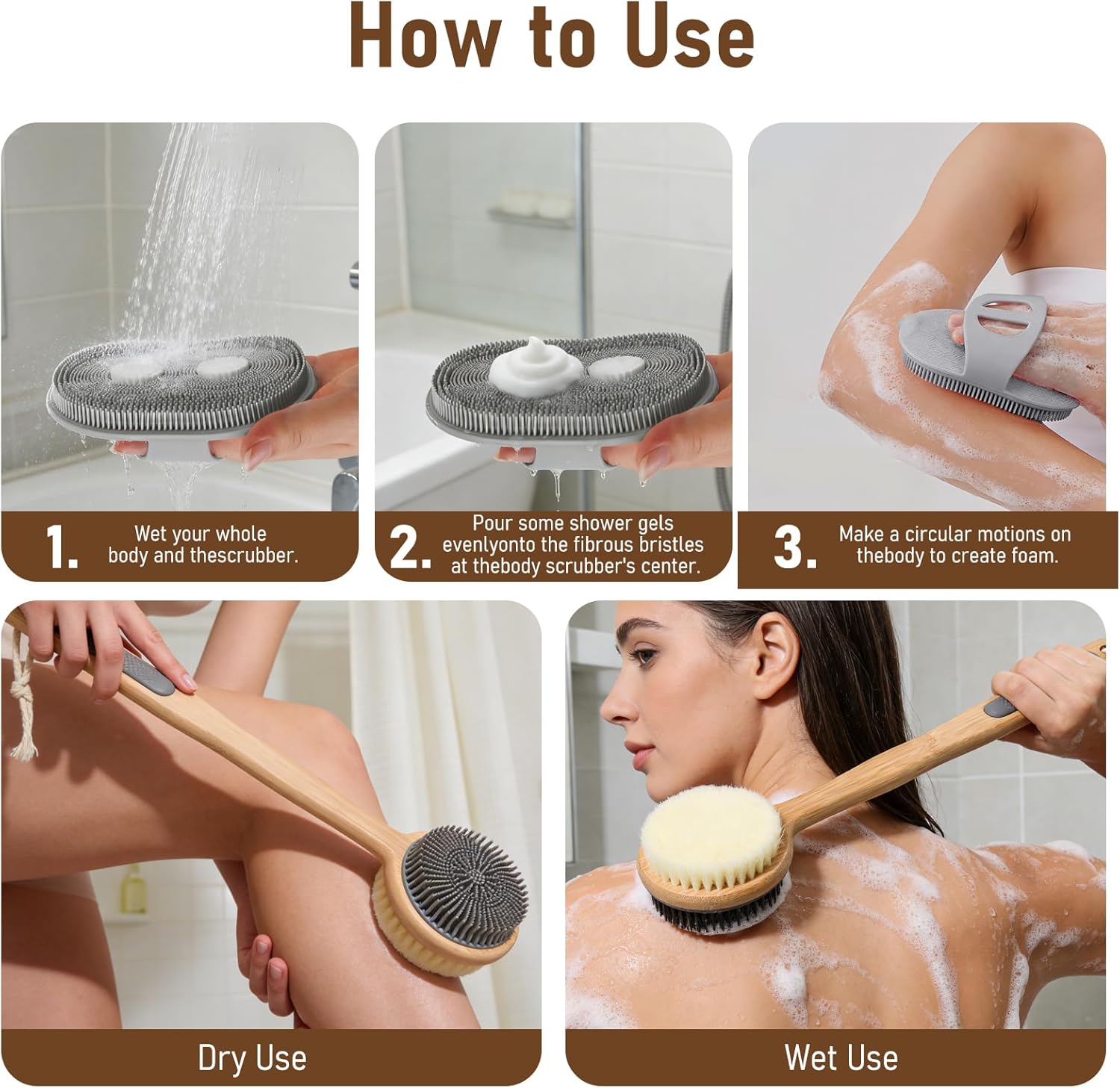 How to Use

1. Wet your whole body and thescrubber.

2. Pour some shower gels evenlyonto the fibrous bristles at thebody scrubber's center.

3. Make a circular motions on thebody to create foam.

Dry Use

Wet Use