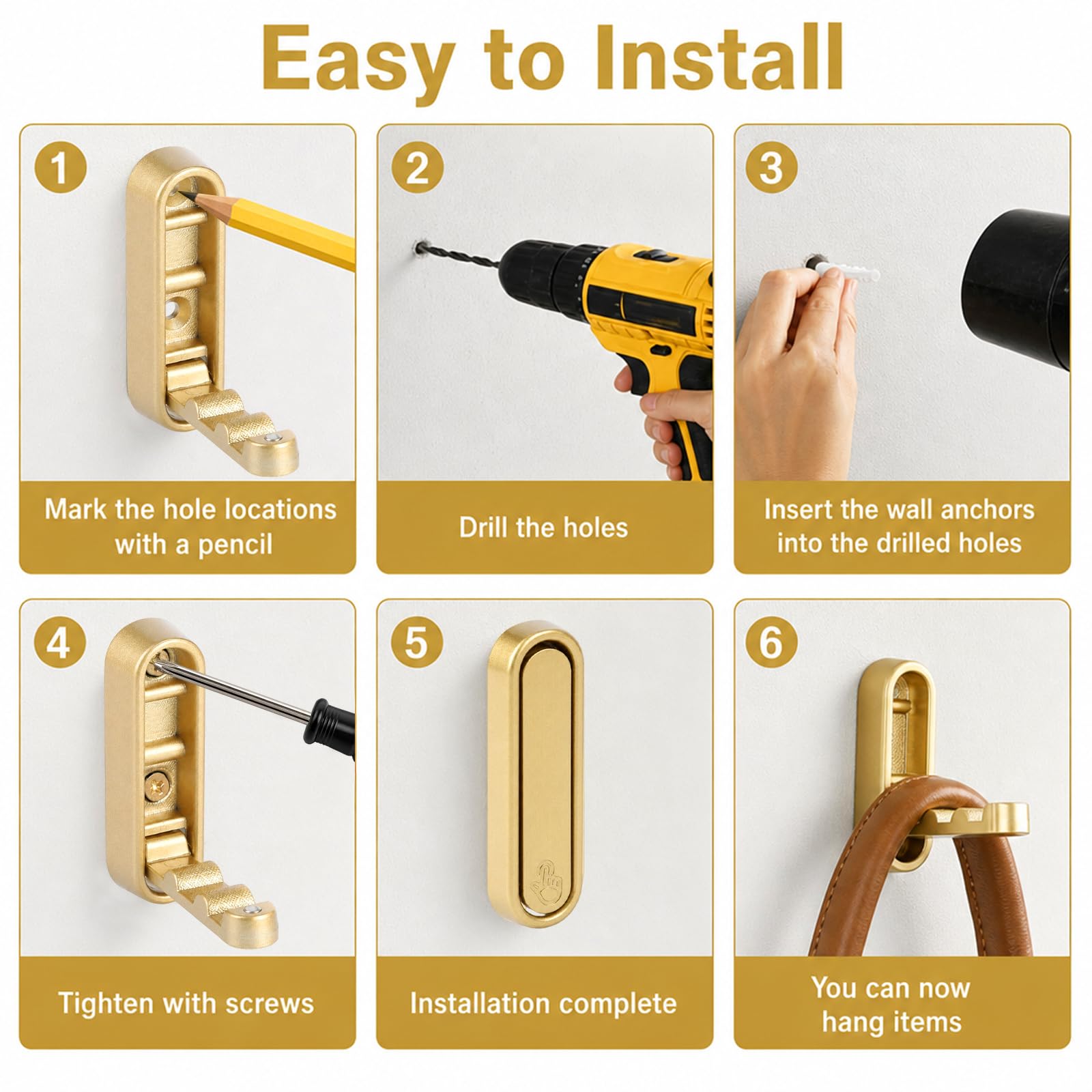 Easy to Install

1
Mark the hole locations with a pencil

2
Drill the holes

3
Insert the wall anchors into the drilled holes

4
Tighten with screws

5
Installation complete

6
You can now hang items