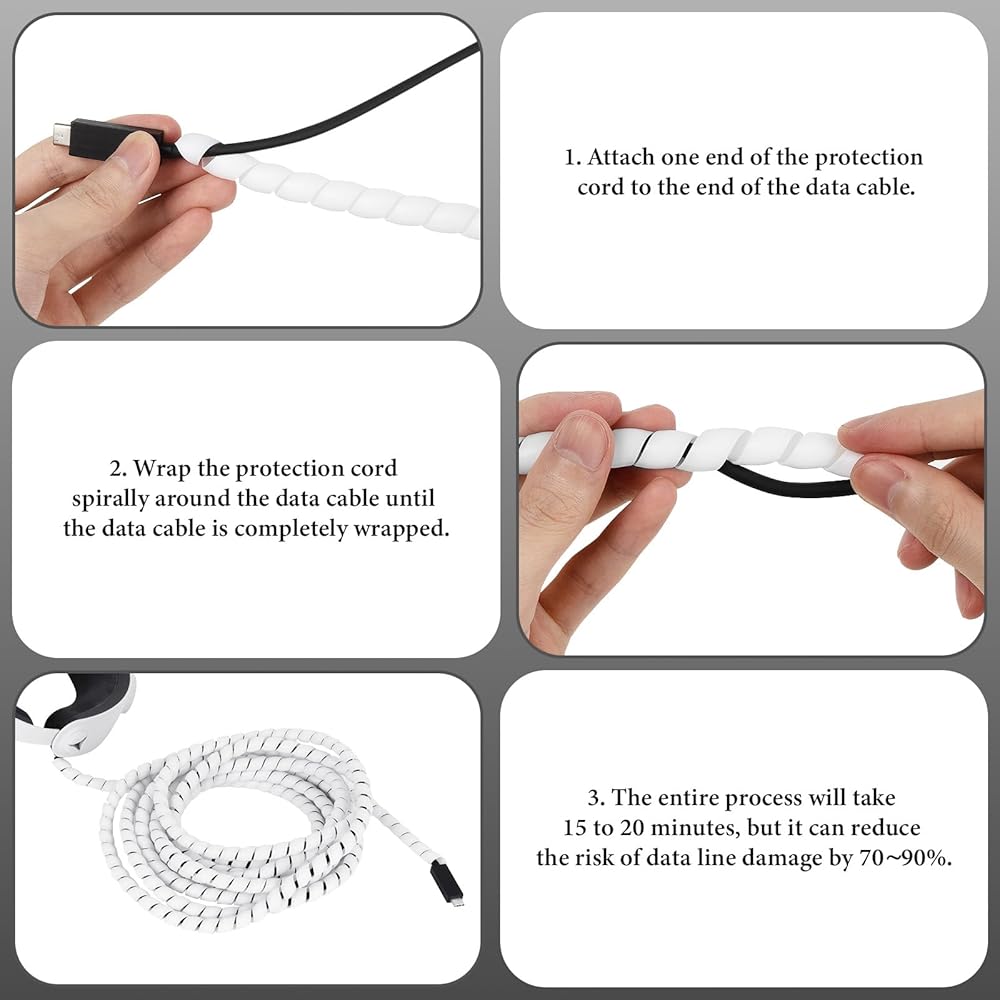 1. Attach one end of the protection cord to the end of the data cable.

2. Wrap the protection cord spirally around the data cable until the data cable is completely wrapped.

3. The entire process will take 15 to 20 minutes, but it can reduce the risk of data line damage by 70~90%.