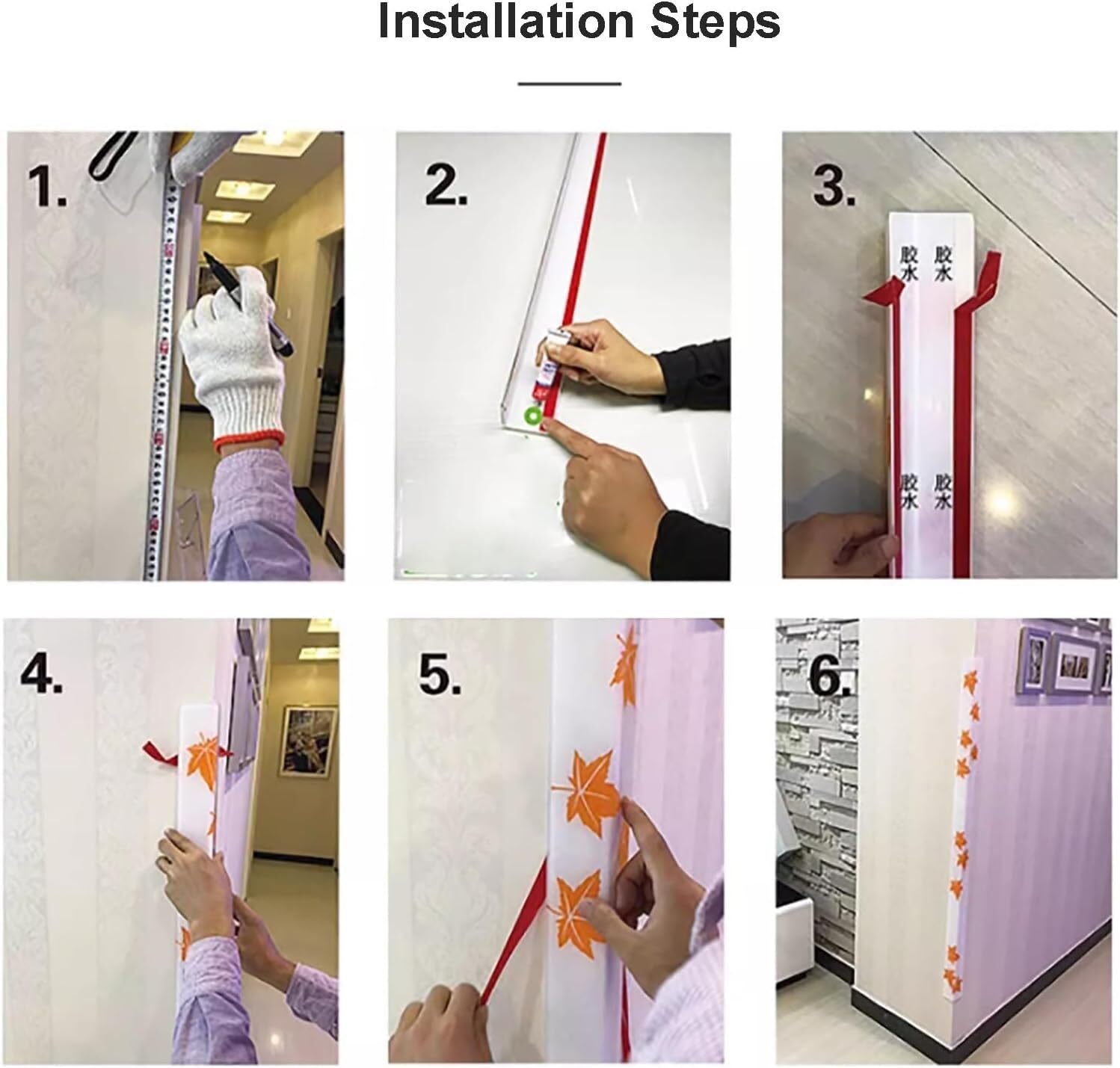 Installation Steps

1.

2.

3.

胶水 胶水

胶水 胶水

4.

5.

6.