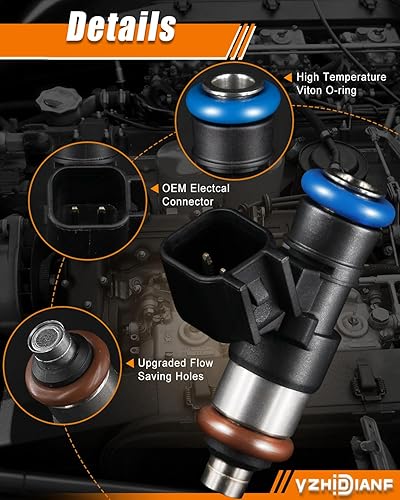 Details

High Temperature Viton O-ring

OEM Electcal Connector

Upgraded Flow Saving Holes

VZHIDIANF