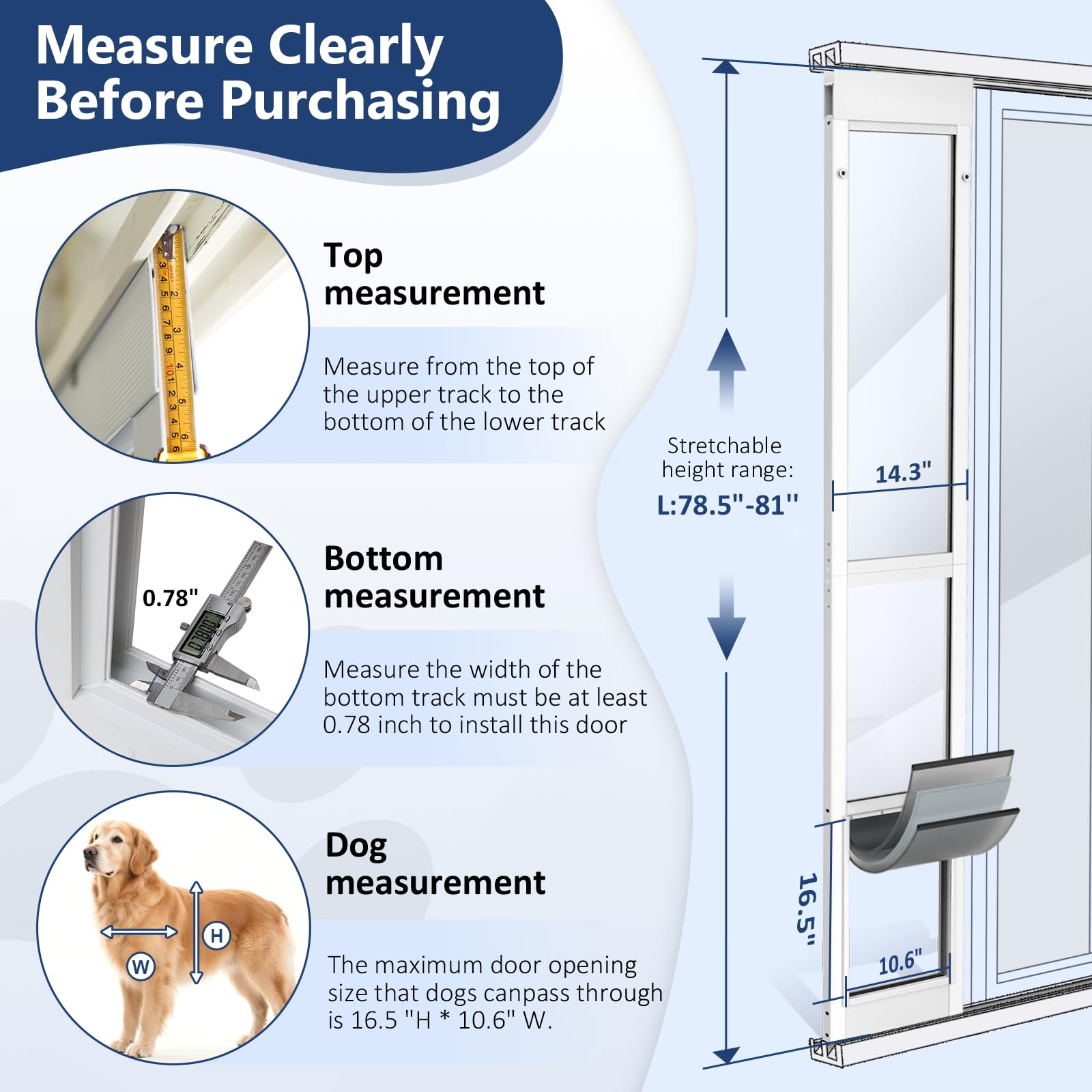 Measure Clearly Before Purchasing

Top measurement

Measure from the top of the upper track to the bottom of the lower track

0.78"

Bottom measurement

Measure the width of the bottom track must be at least 0.78 inch to install this door

H

W

Dog measurement

The maximum door opening size that dogs canpass through is 16.5 "H * 10.6" W.

Stretchable height range:
L:78.5"-81"

14.3"

16.5"

10.6"