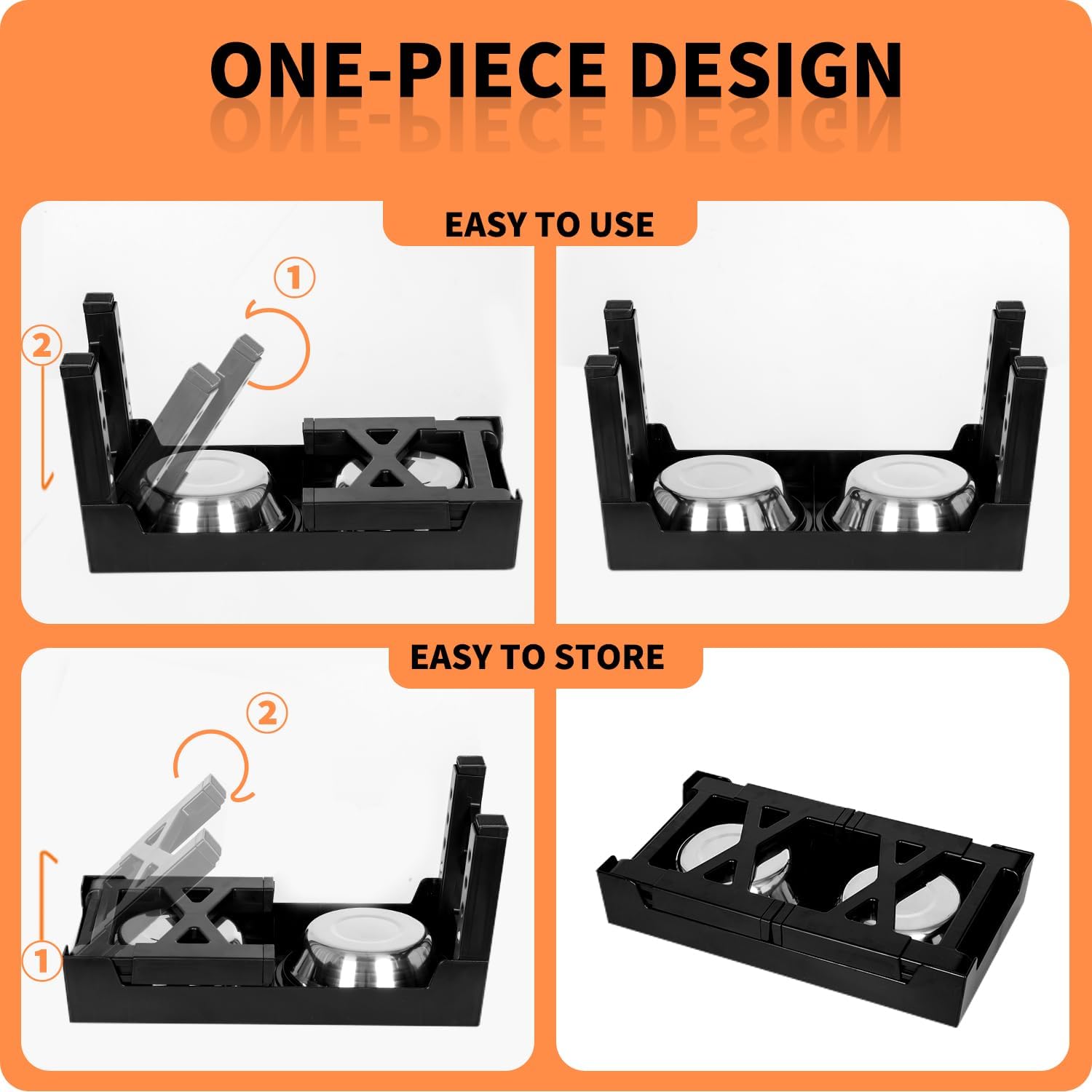 ONE-PIECE DESIGN

EASY TO USE

①

②

EASY TO STORE

②

①