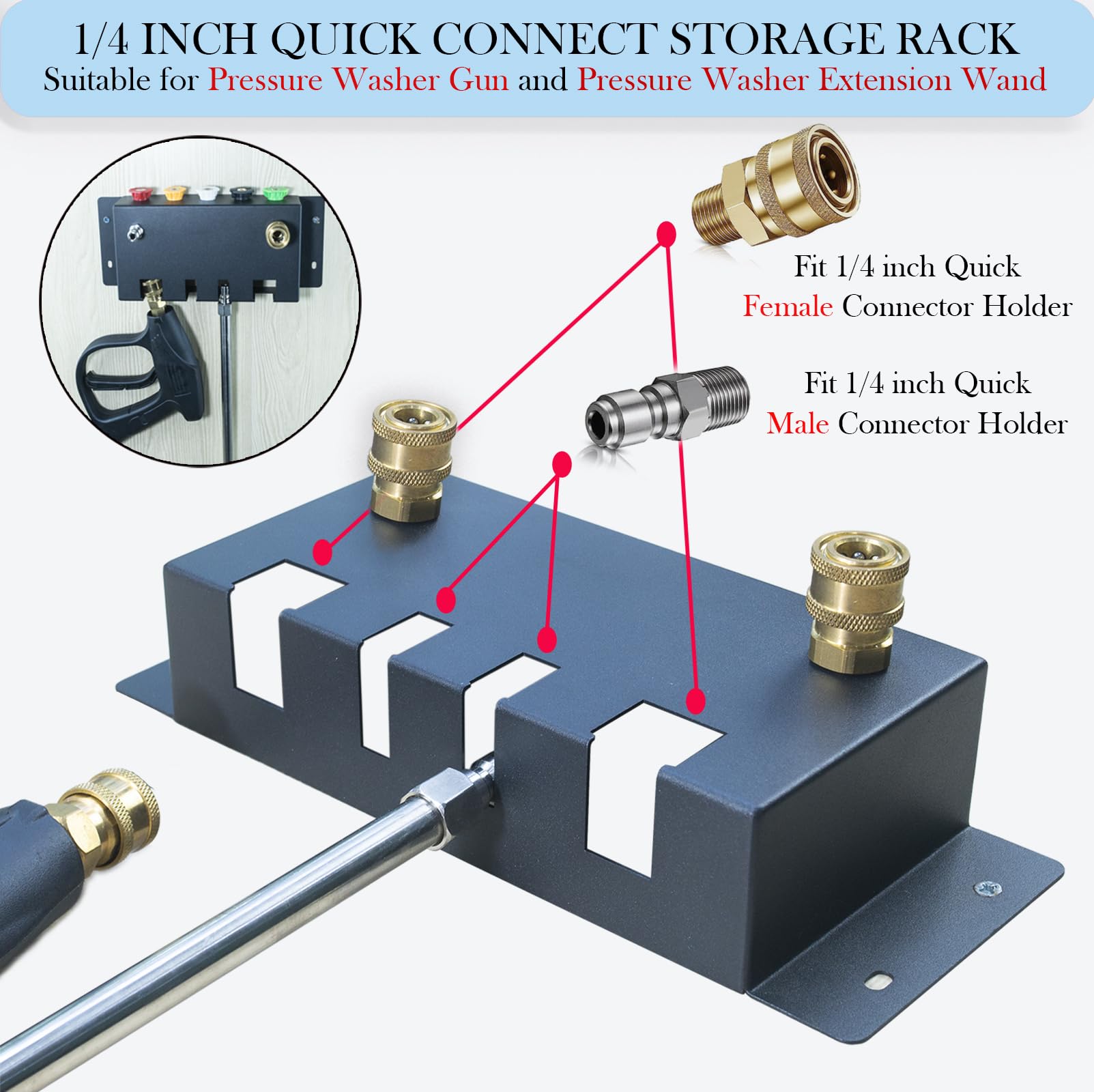 1/4 INCH QUICK CONNECT STORAGE RACK
Suitable for Pressure Washer Gun and Pressure Washer Extension Wand

Fit 1/4 inch Quick Female Connector Holder

Fit 1/4 inch Quick Male Connector Holder