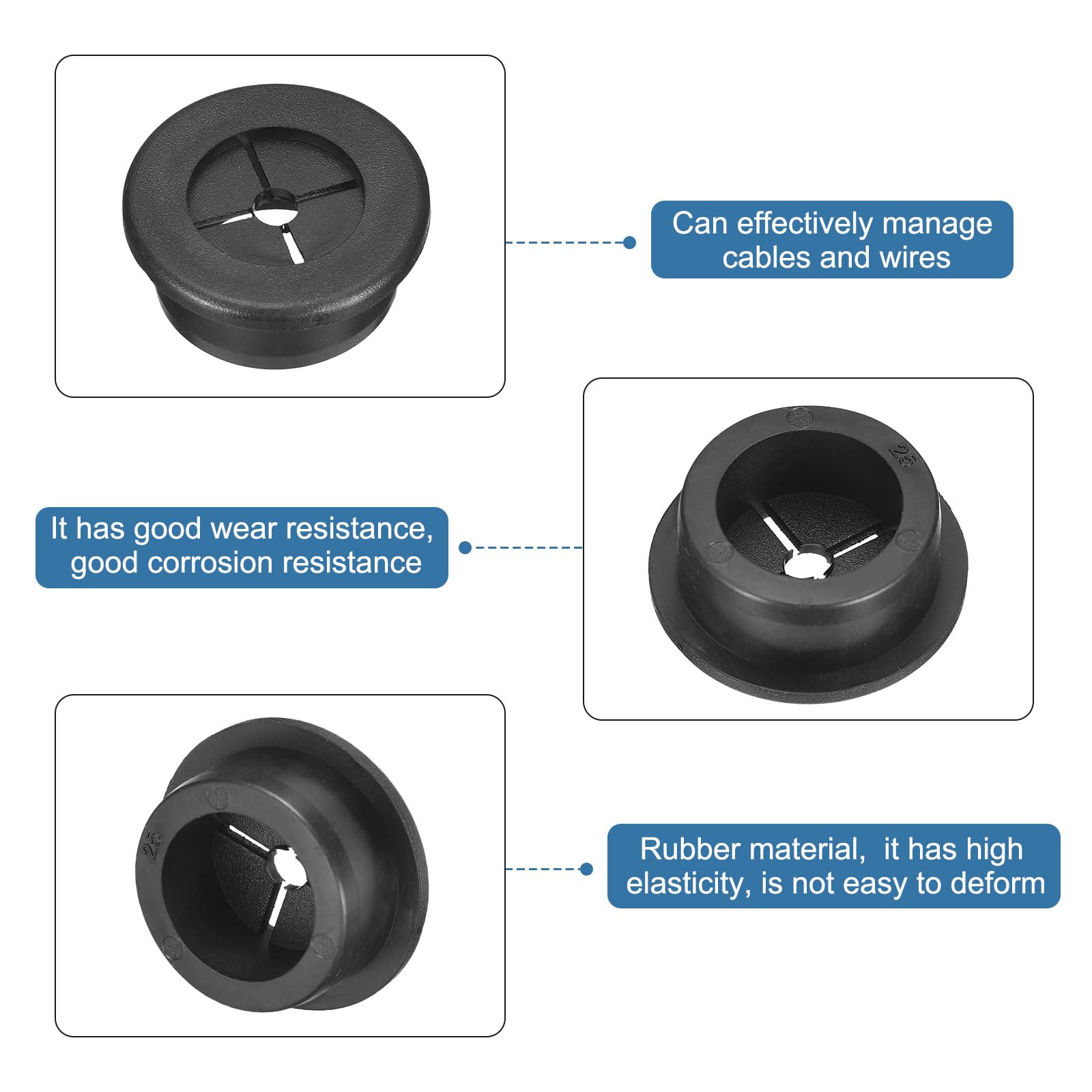 Can effectively manage cables and wires

25

It has good wear resistance, good corrosion resistance

25

Rubber material,  it has high elasticity, is not easy to deform