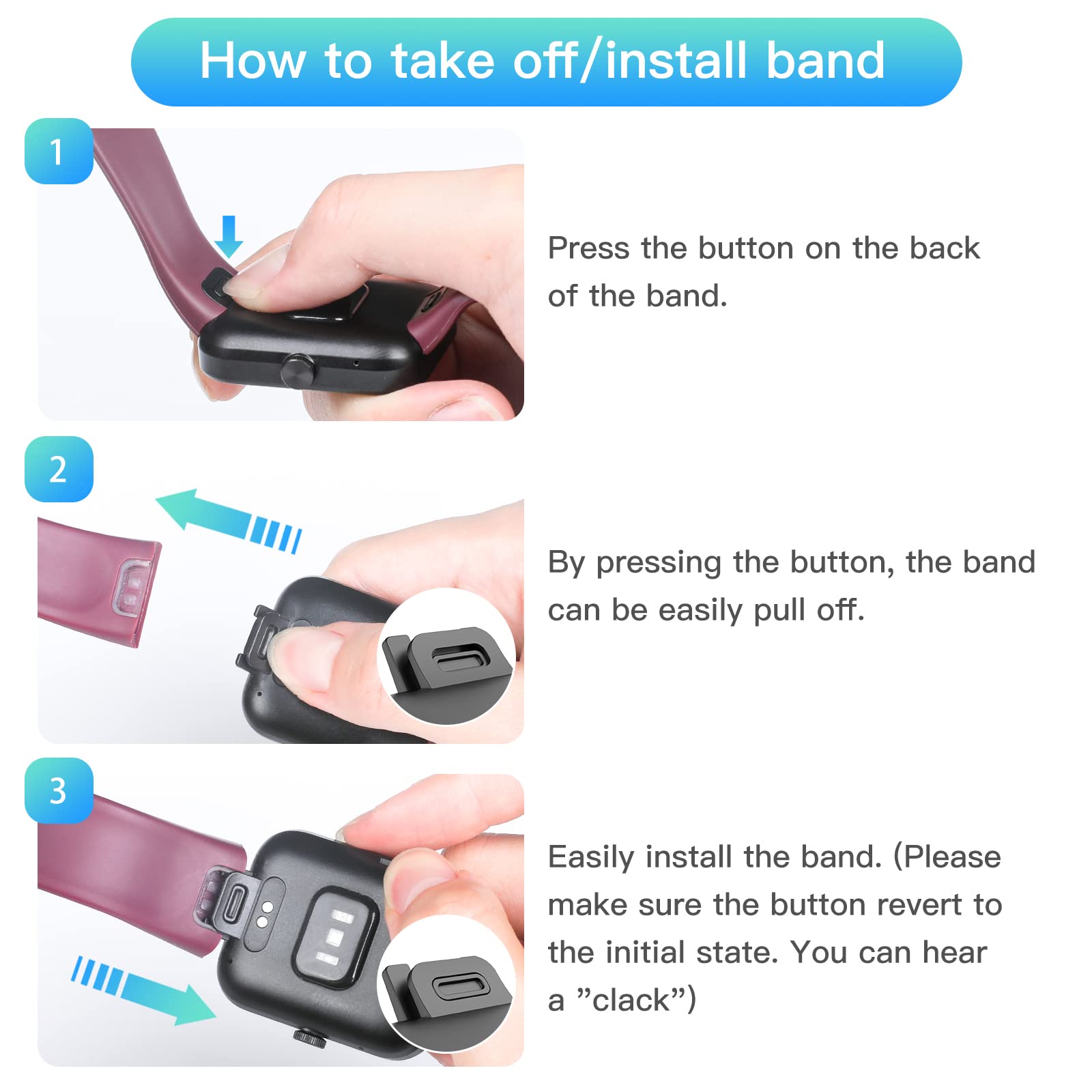 How to take off/install band

1

Press the button on the back of the band.

2

By pressing the button, the band can be easily pull off.

3

Easily install the band. (Please make sure the button revert to the initial state. You can hear a ”clack”)