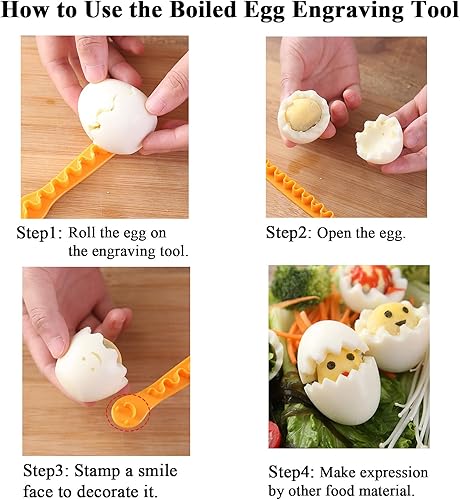 How to Use the Boiled Egg Engraving Tool

Step1: Roll the egg on the engraving tool.

Step2: Open the egg.

Step3: Stamp a smile face to decorate it.

Step4: Make expression by other food material.