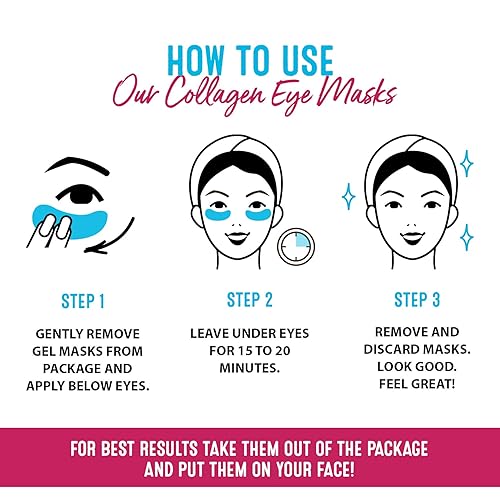 HOW TO USE
Our Collagen Eye Masks

STEP 1

GENTLY REMOVE GEL MASKS FROM PACKAGE AND APPLY BELOW EYES.

STEP 2

LEAVE UNDER EYES FOR 15 TO 20 MINUTES.

STEP 3

REMOVE AND DISCARD MASKS. LOOK GOOD. FEEL GREAT!

FOR BEST RESULTS TAKE THEM OUT OF THE PACKAGE AND PUT THEM ON YOUR FACE!