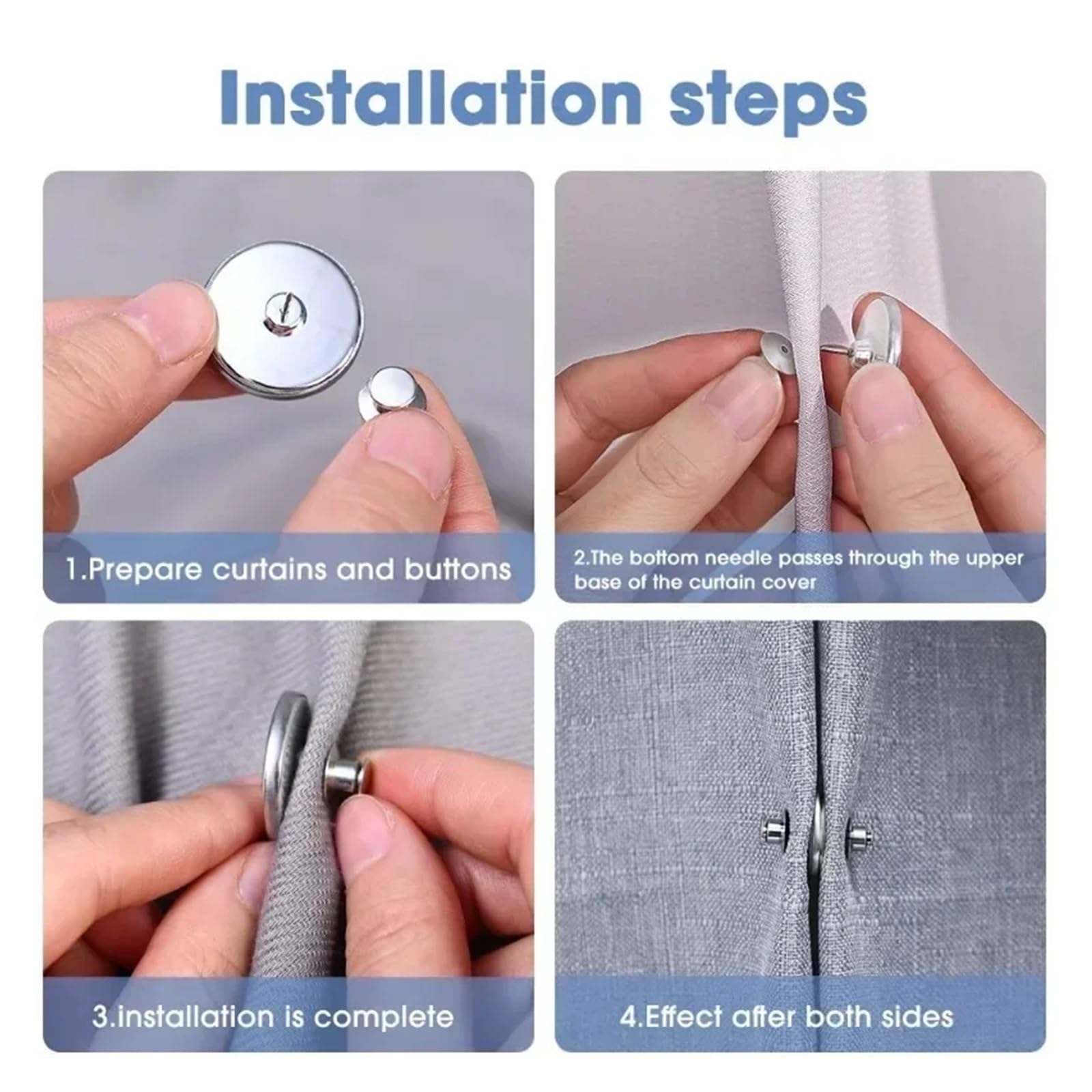 Installation steps

1.Prepare curtains and buttons

2.The bottom needle passes through the upper base of the curtain cover

3.installation is complete

4.Effect after both sides