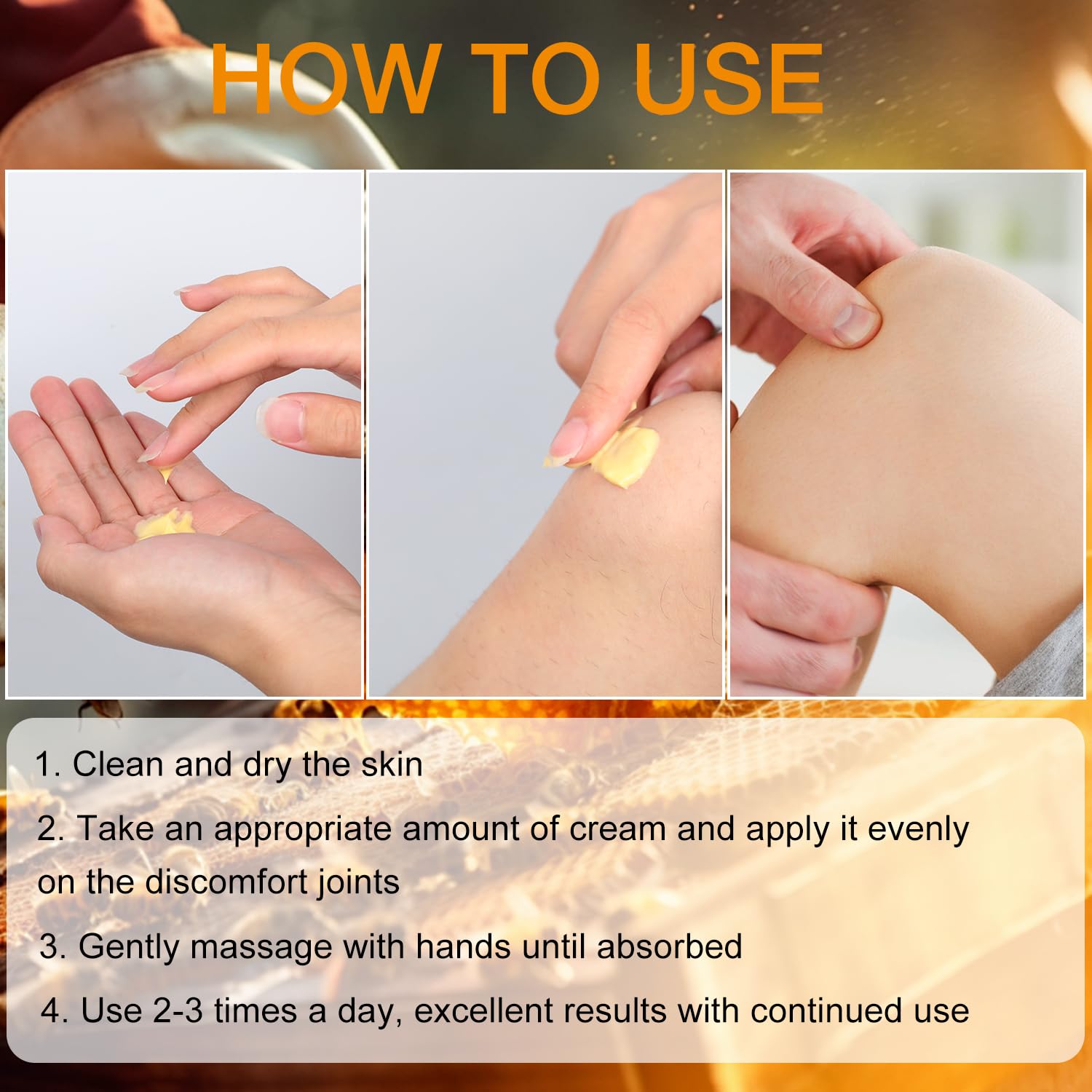 HOW TO USE

1. Clean and dry the skin

2. Take an appropriate amount of cream and apply it evenly on the discomfort joints

3. Gently massage with hands until absorbed

4. Use 2-3 times a day, excellent results with continued use