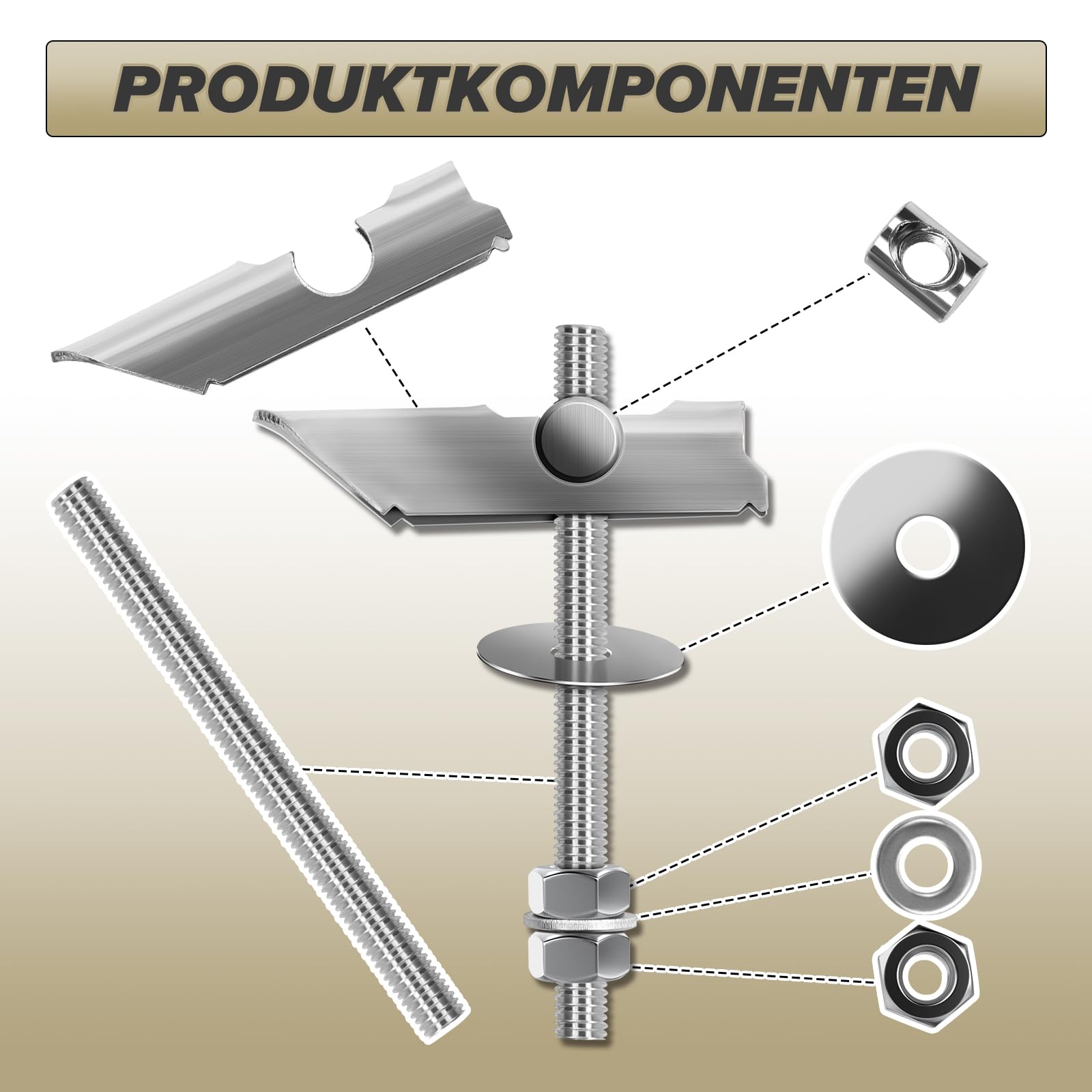 PRODUKTKOMPONENTEN