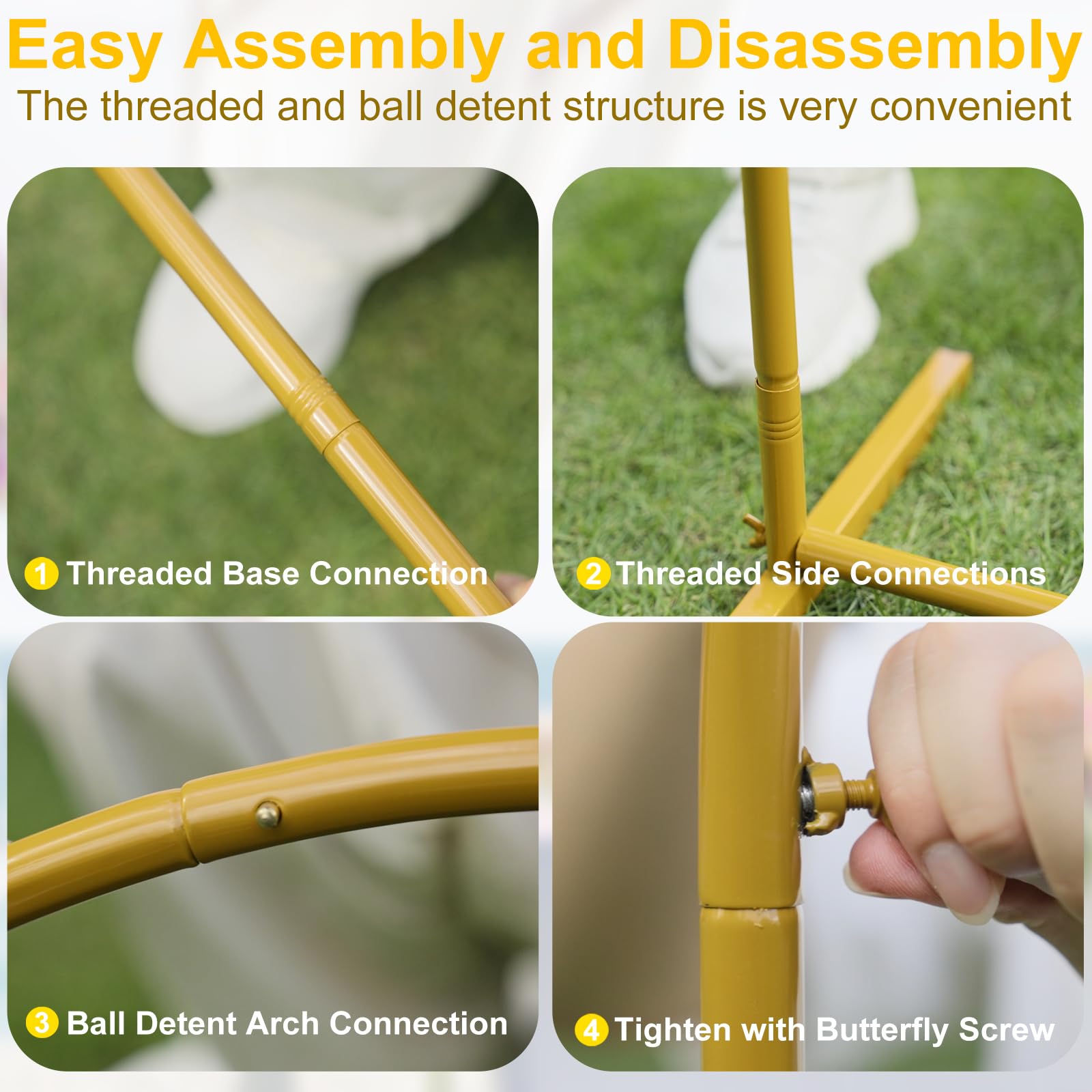 Easy Assembly and Disassembly
The threaded and ball detent structure is very convenient

1 Threaded Base Connection

2 Threaded Side Connections

3 Ball Detent Arch Connection

4 Tighten with Butterfly Screw