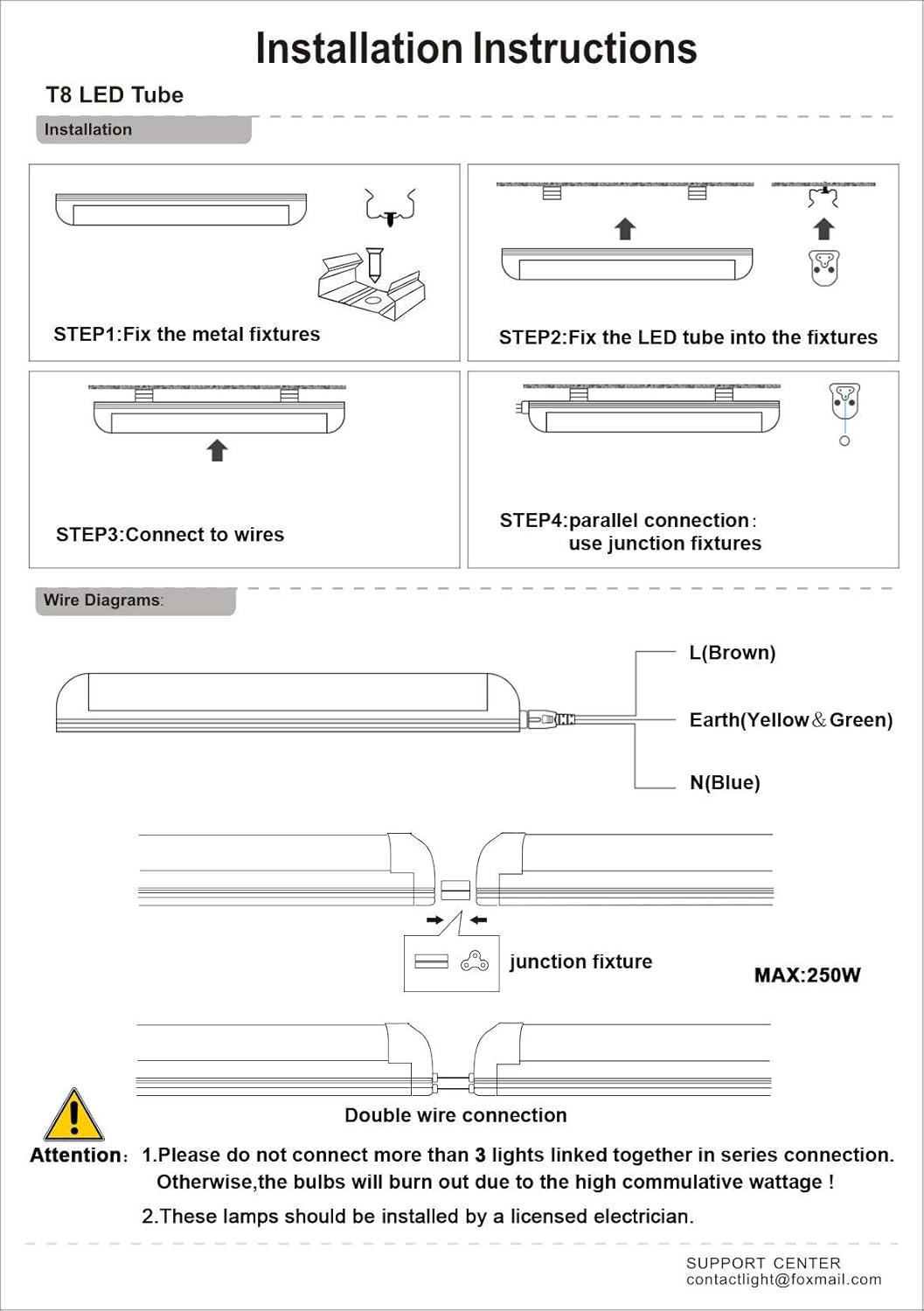 Installation Instructions

T8 LED Tube

Installation

STEP1:Fix the metal fixtures

STEP2:Fix the LED tube into the fixtures

STEP3:Connect to wires

STEP4:parallel connection: use junction fixtures

Wire Diagrams:

L(Brown)

Earth(Yellow＆Green)

N(Blue)

junction fixture

MAX:250W

Double wire connection

Attention: 1.Please do not connect more than 3 lights linked together in series connection. Otherwise,the bulbs will burn out due to the high commulative wattage !

2.These lamps should be installed by a licensed electrician.

SUPPORT CENTER
contactlight@foxmail.com