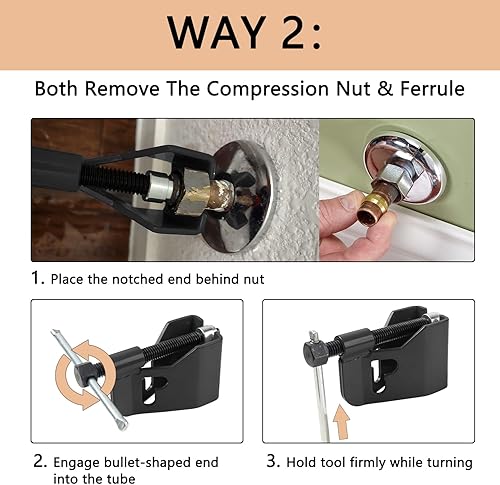 WAY 2:

Both Remove The Compression Nut & Ferrule

1. Place the notched end behind nut

2. Engage bullet-shaped end into the tube

3. Hold tool firmly while turning