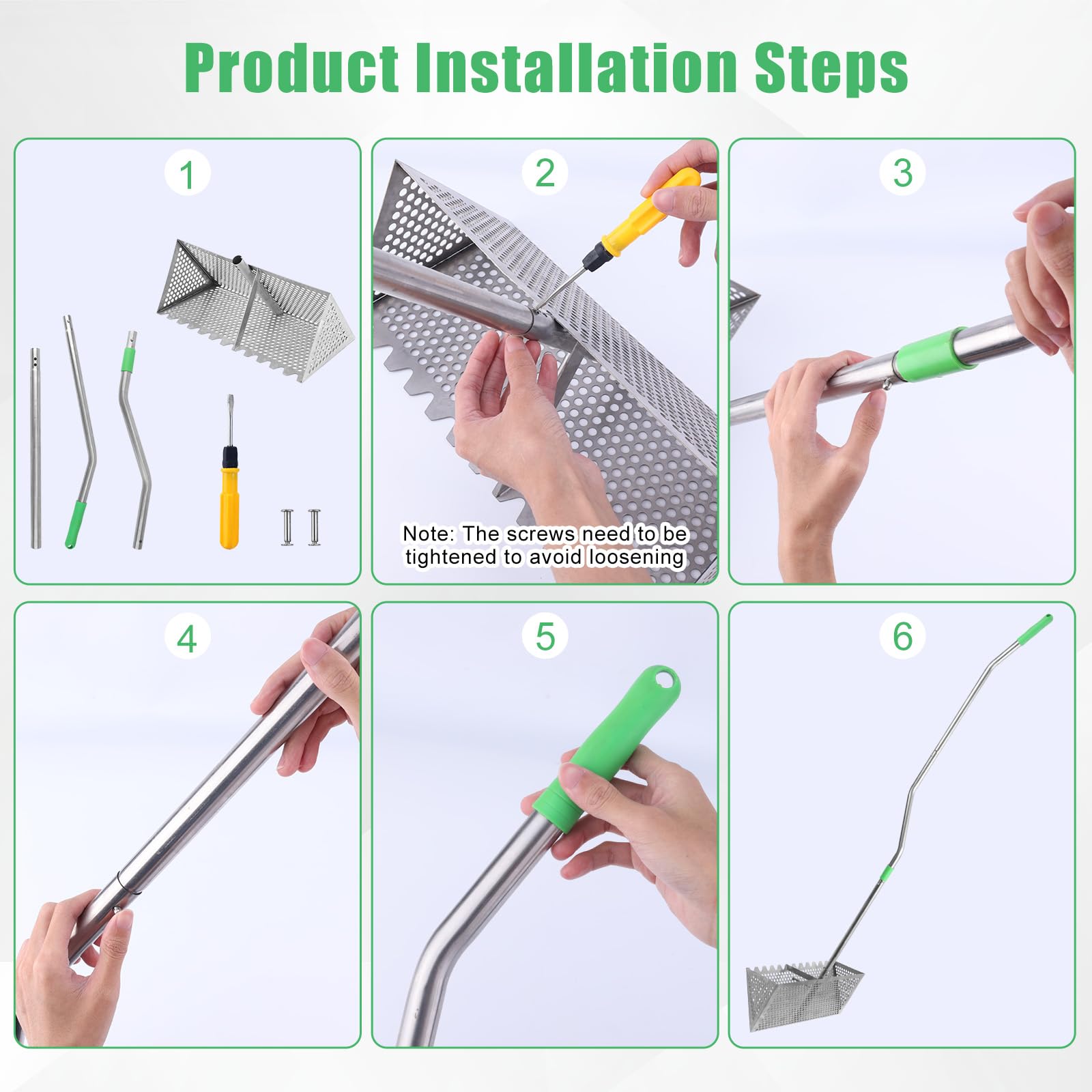 Product Installation Steps

1

2

Note: The screws need to be tightened to avoid loosening

3

4

5

6