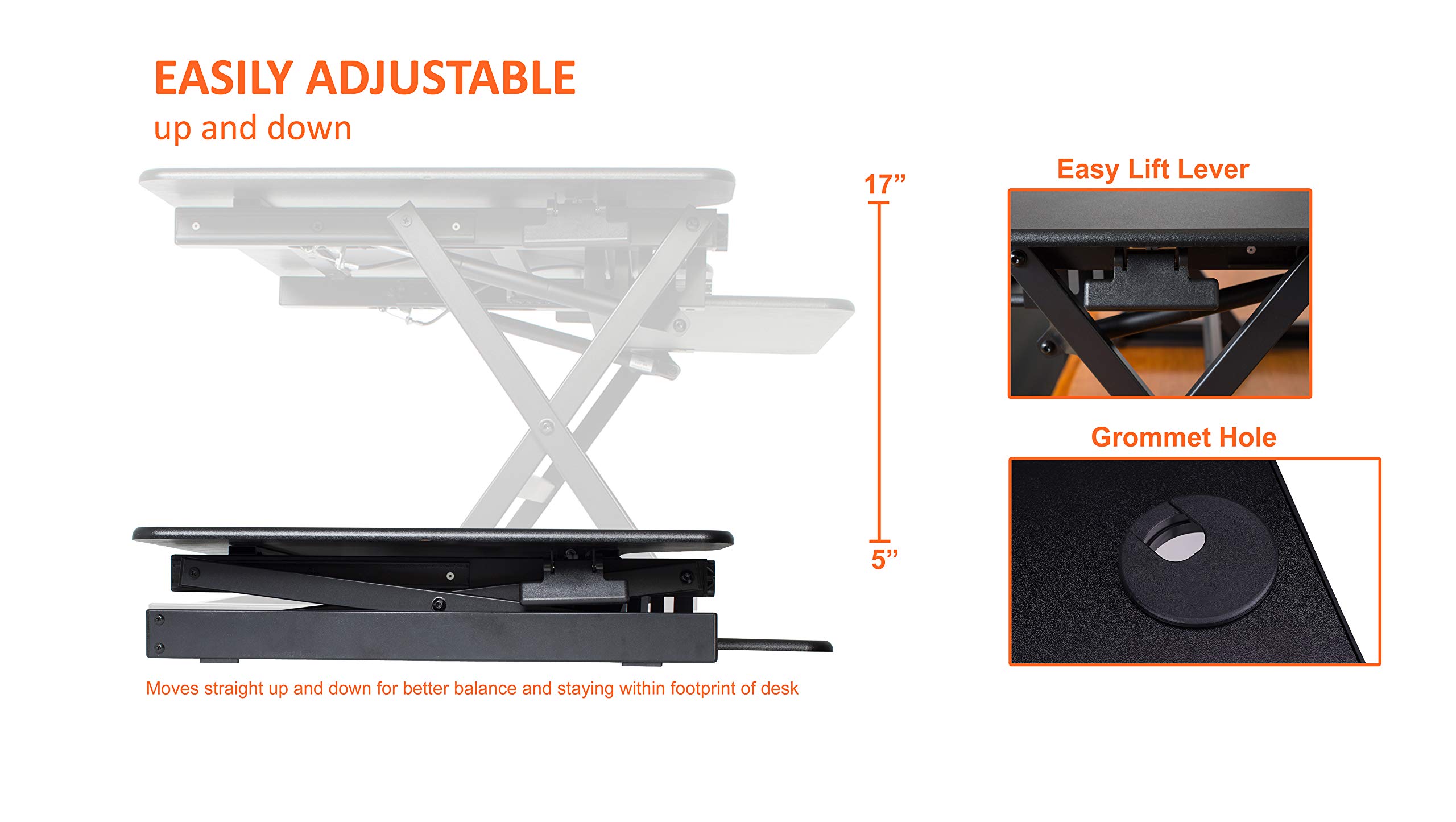 EASILY ADJUSTABLE
up and down

17”

5”

Moves straight up and down for better balance and staying within footprint of desk

Easy Lift Lever

Grommet Hole