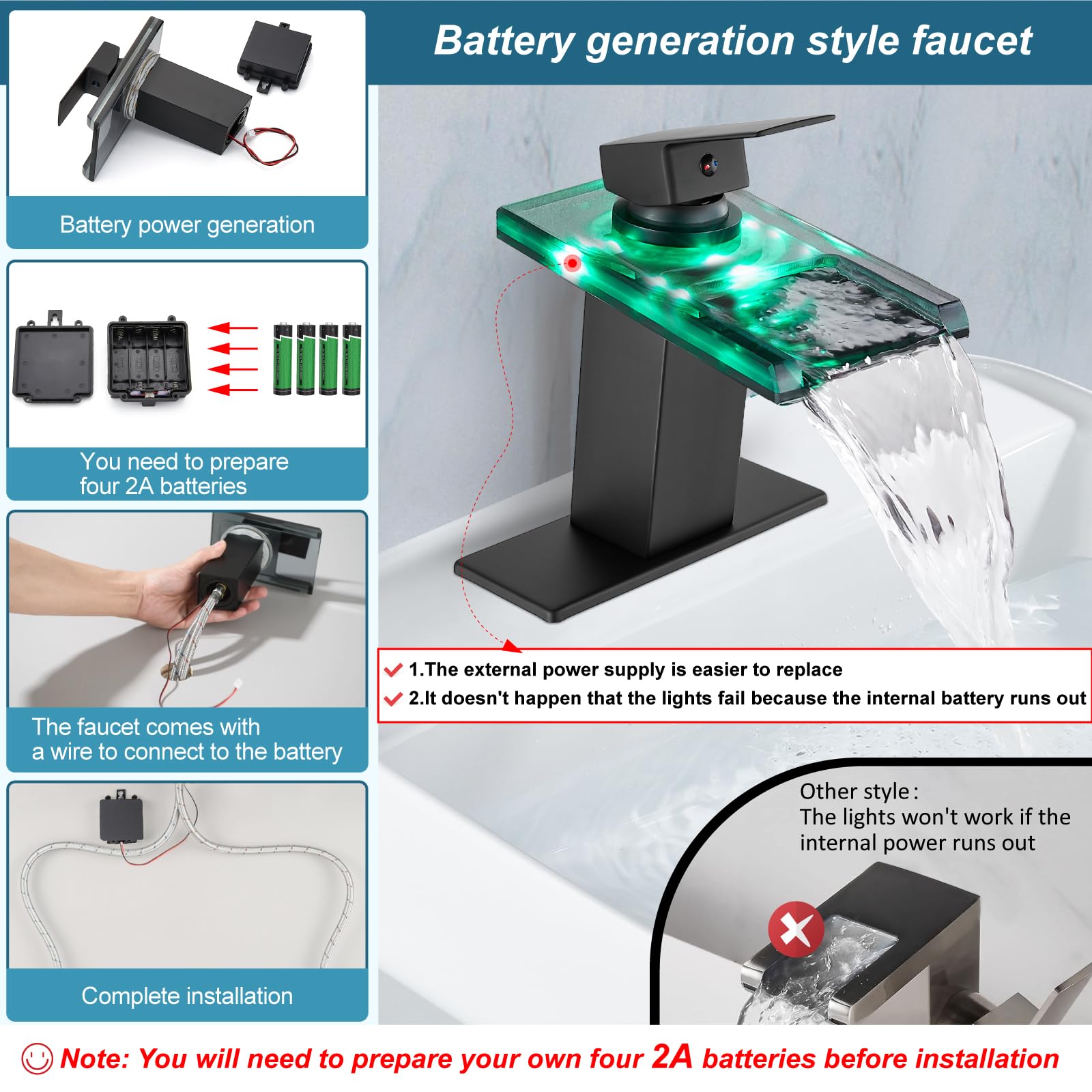 Battery generation style faucet

Battery power generation

You need to prepare four 2A batteries

The faucet comes with a wire to connect to the battery

Complete installation

1.The external power supply is easier to replace

2.It doesn't happen that the lights fail because the internal battery runs out

Other style:
The lights won't work if the internal power runs out

Note: You will need to prepare your own four 2A batteries before installation