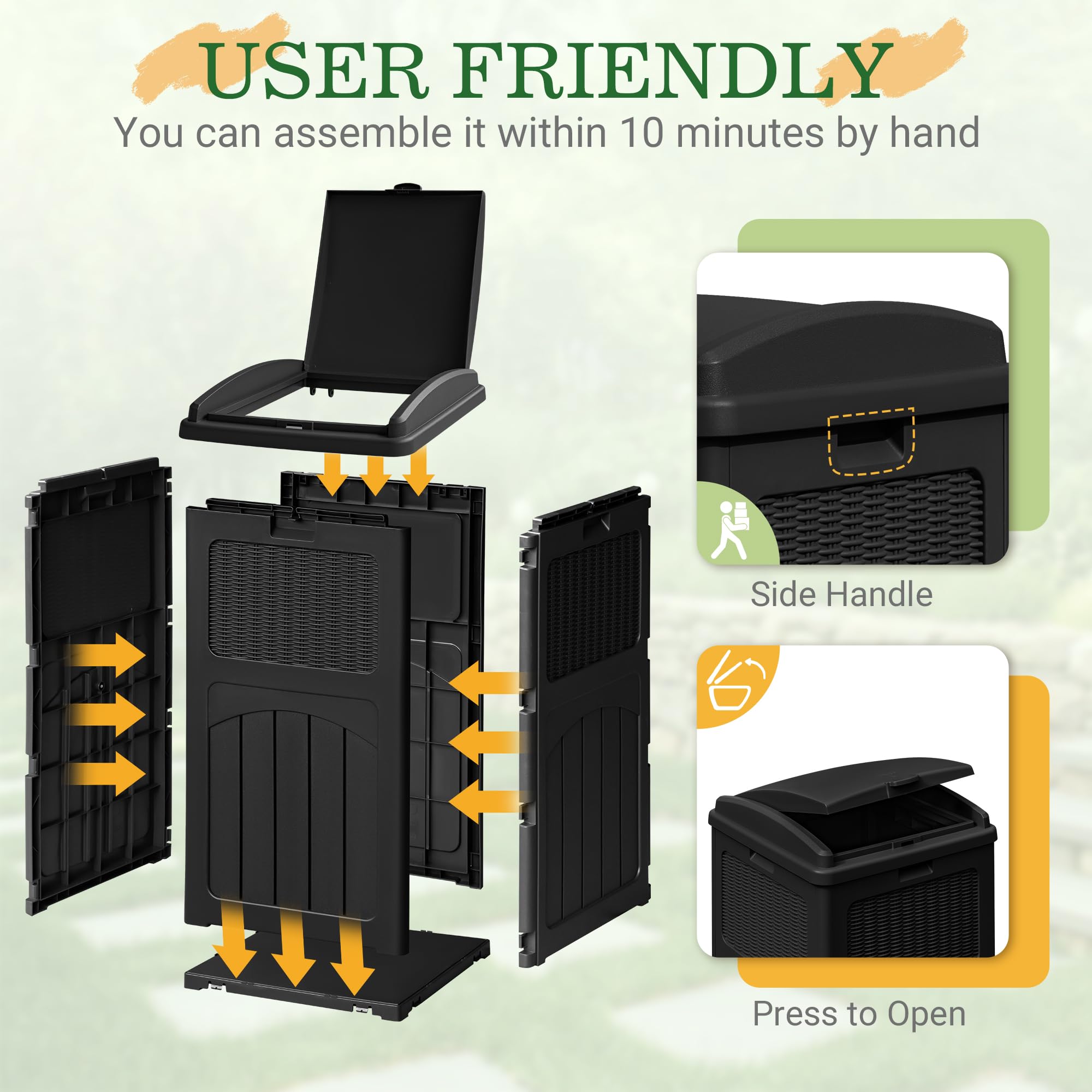 USER FRIENDLY
You can assemble it within 10 minutes by hand

Side Handle

Press to Open