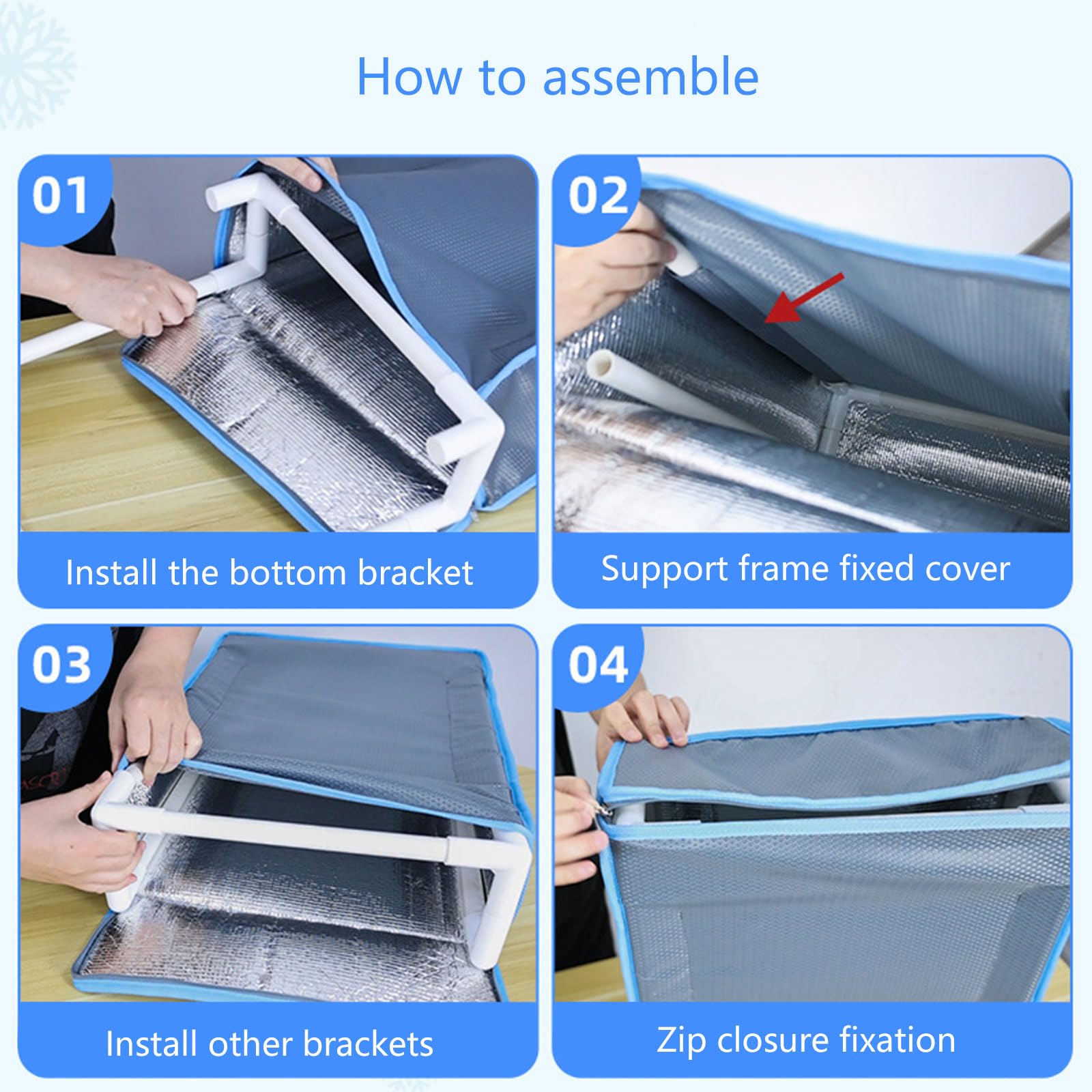 How to assemble

01

Install the bottom bracket

02

Support frame fixed cover

03

Install other brackets

04

Zip closure fixation