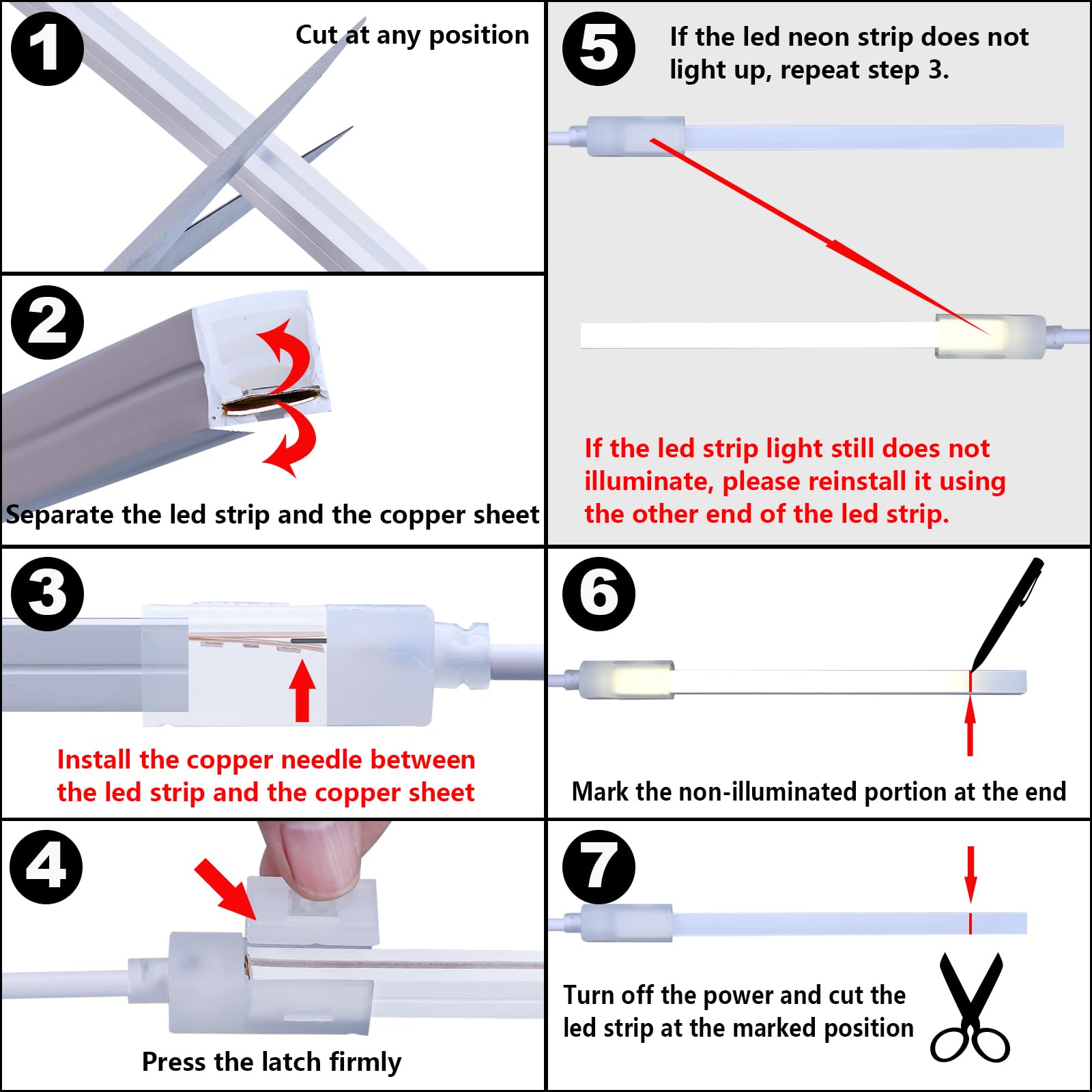 1
Cut at any position

2
Separate the led strip and the copper sheet

3
Install the copper needle between the led strip and the copper sheet

4
Press the latch firmly

5
If the led neon strip does not light up, repeat step 3.

If the led strip light still does not illuminate, please reinstall it using the other end of the led strip.

6
Mark the non-illuminated portion at the end

7
Turn off the power and cut the led strip at the marked position