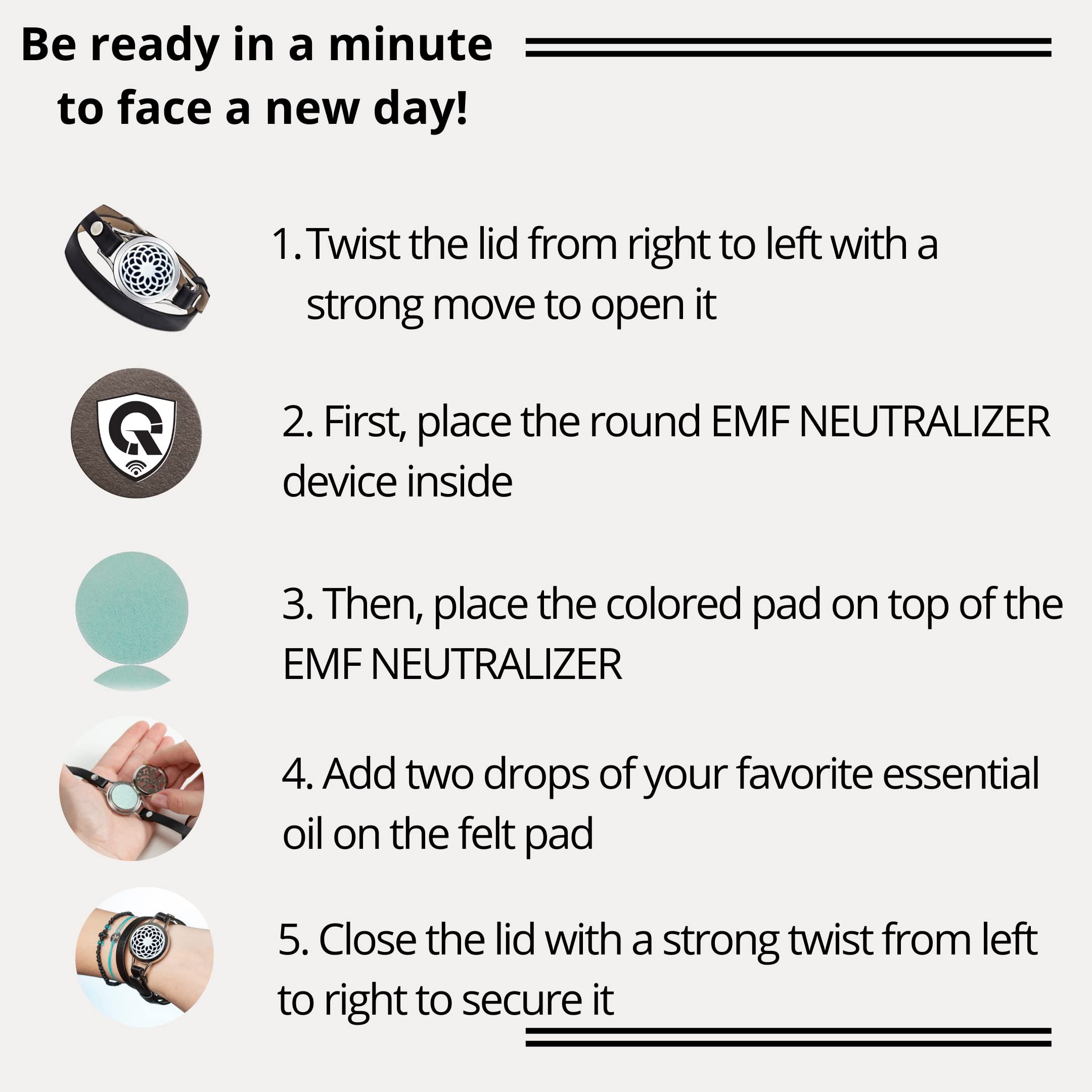 Be ready in a minute to face a new day!

1. Twist the lid from right to left with a strong move to open it

2. First, place the round EMF NEUTRALIZER device inside

3. Then, place the colored pad on top of the EMF NEUTRALIZER

4. Add two drops of your favorite essential oil on the felt pad

5. Close the lid with a strong twist from left to right to secure it