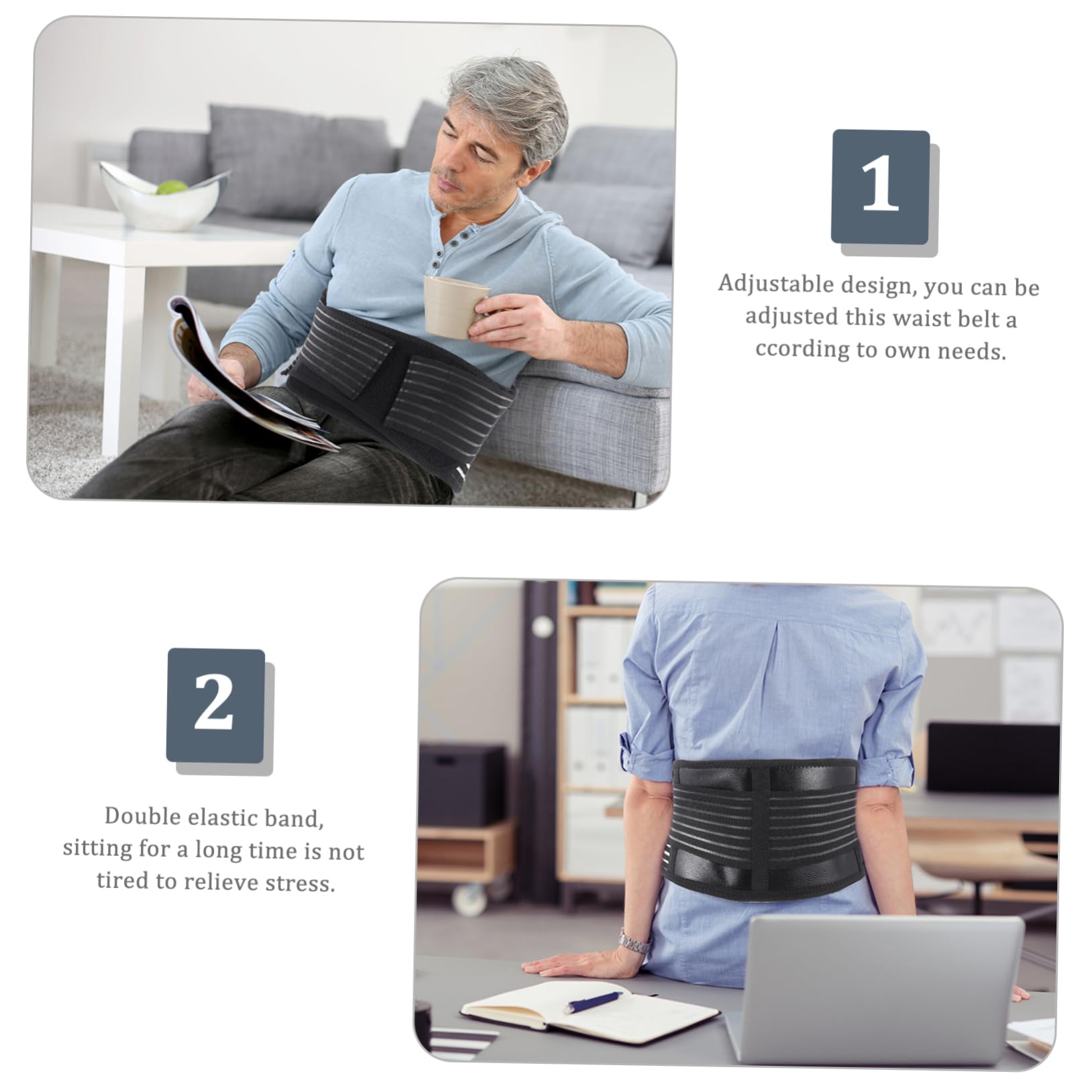 1

Adjustable design, you can be adjusted this waist belt a ccording to own needs.

2

Double elastic band, sitting for a long time is not tired to relieve stress.