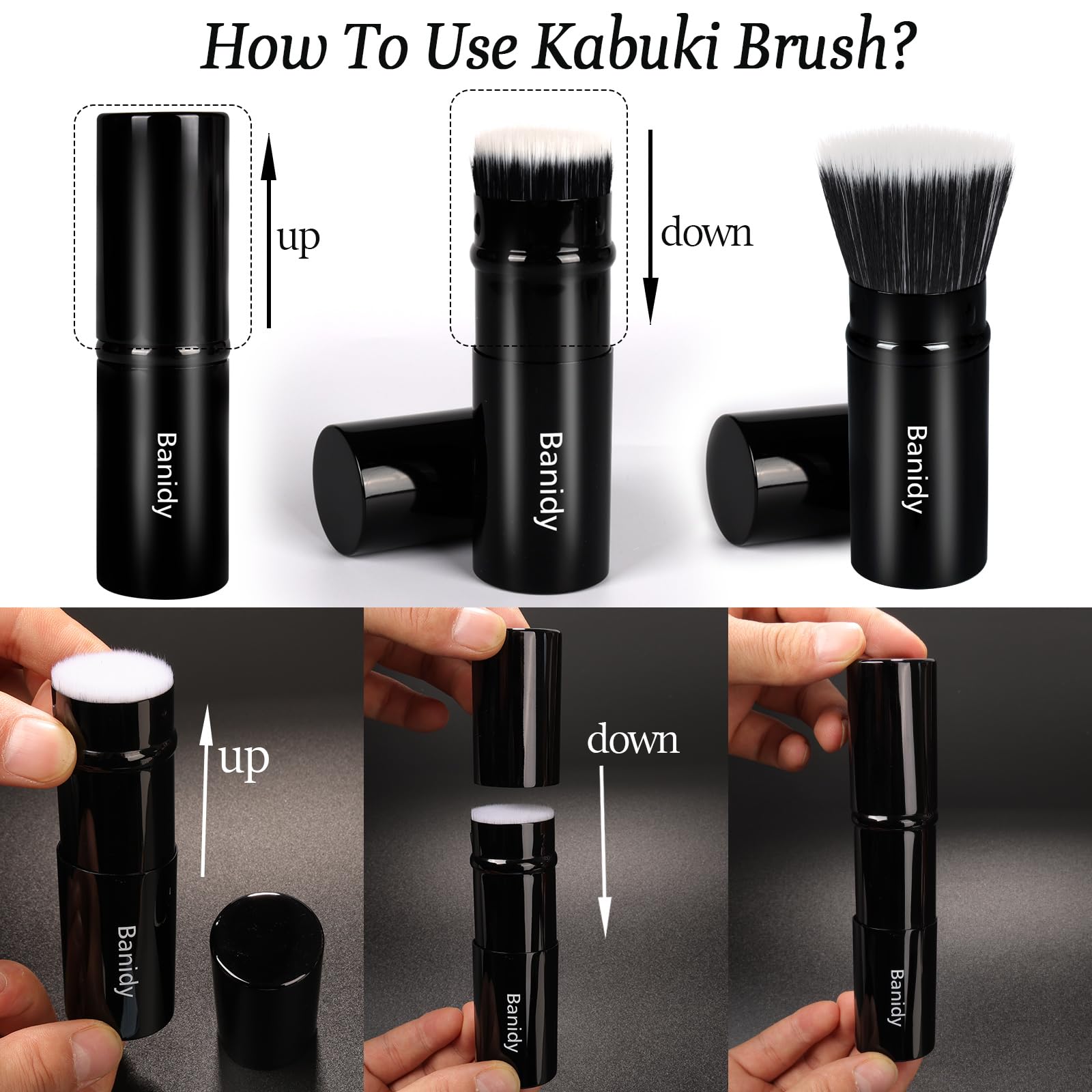 How To Use Kabuki Brush?

up

Banidy

down

Banidy

Banidy

up

Banidy

down

Banidy

Banidy