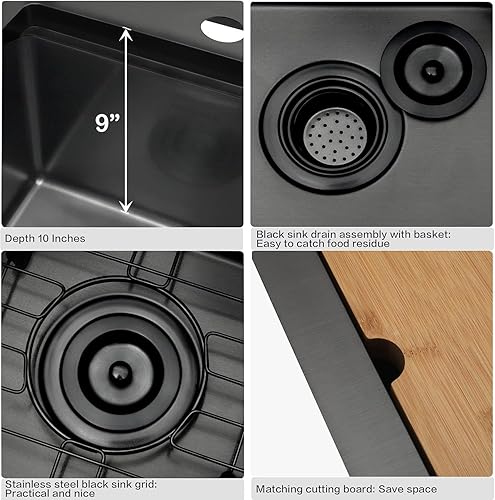 9”

Depth 10 Inches

Black sink drain assembly with basket: Easy to catch food residue

Stainless steel black sink grid: Practical and nice

Matching cutting board: Save space