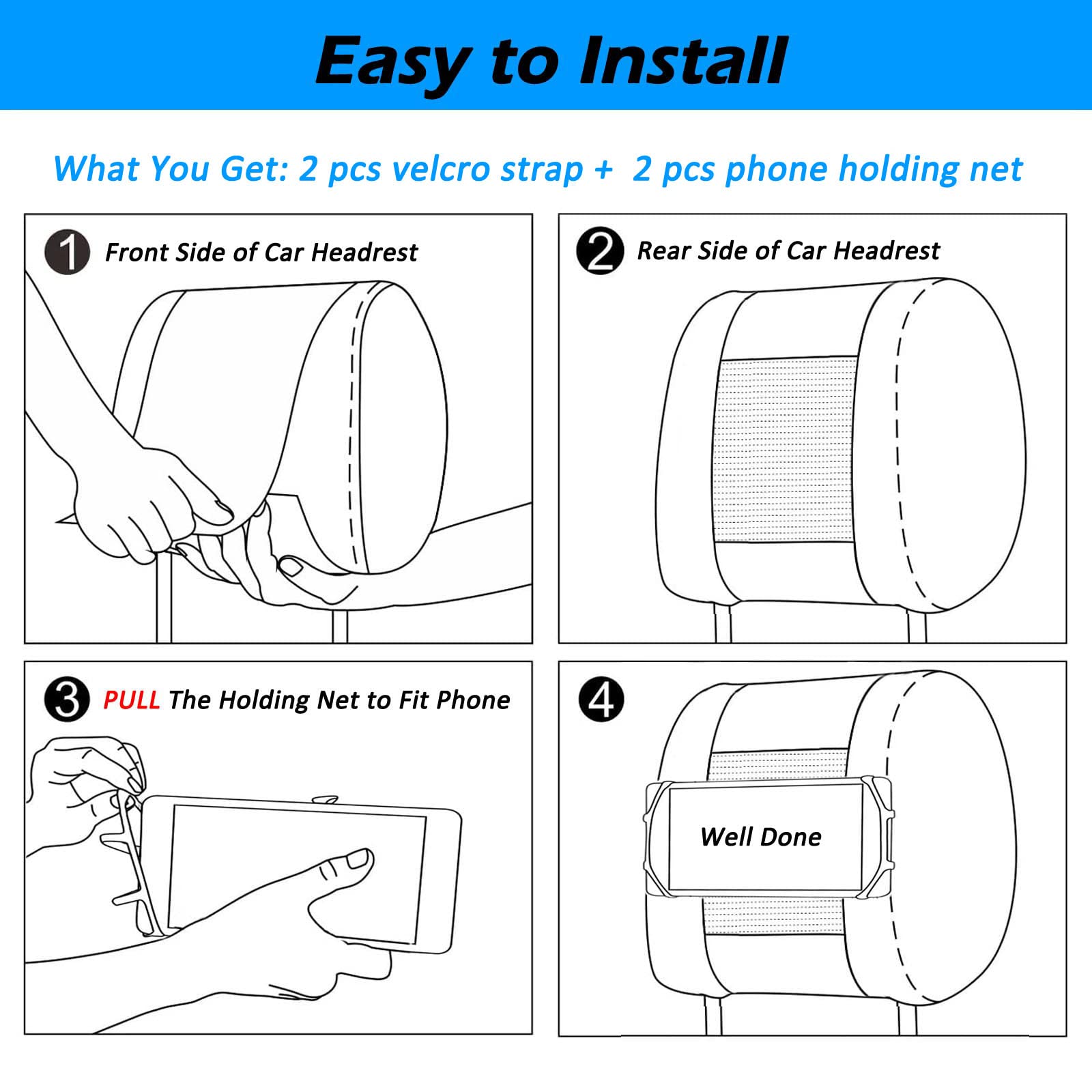 Easy to Install

What You Get: 2 pcs velcro strap + 2 pcs phone holding net

1 Front Side of Car Headrest

2 Rear Side of Car Headrest

3 PULL The Holding Net to Fit Phone

4

Well Done