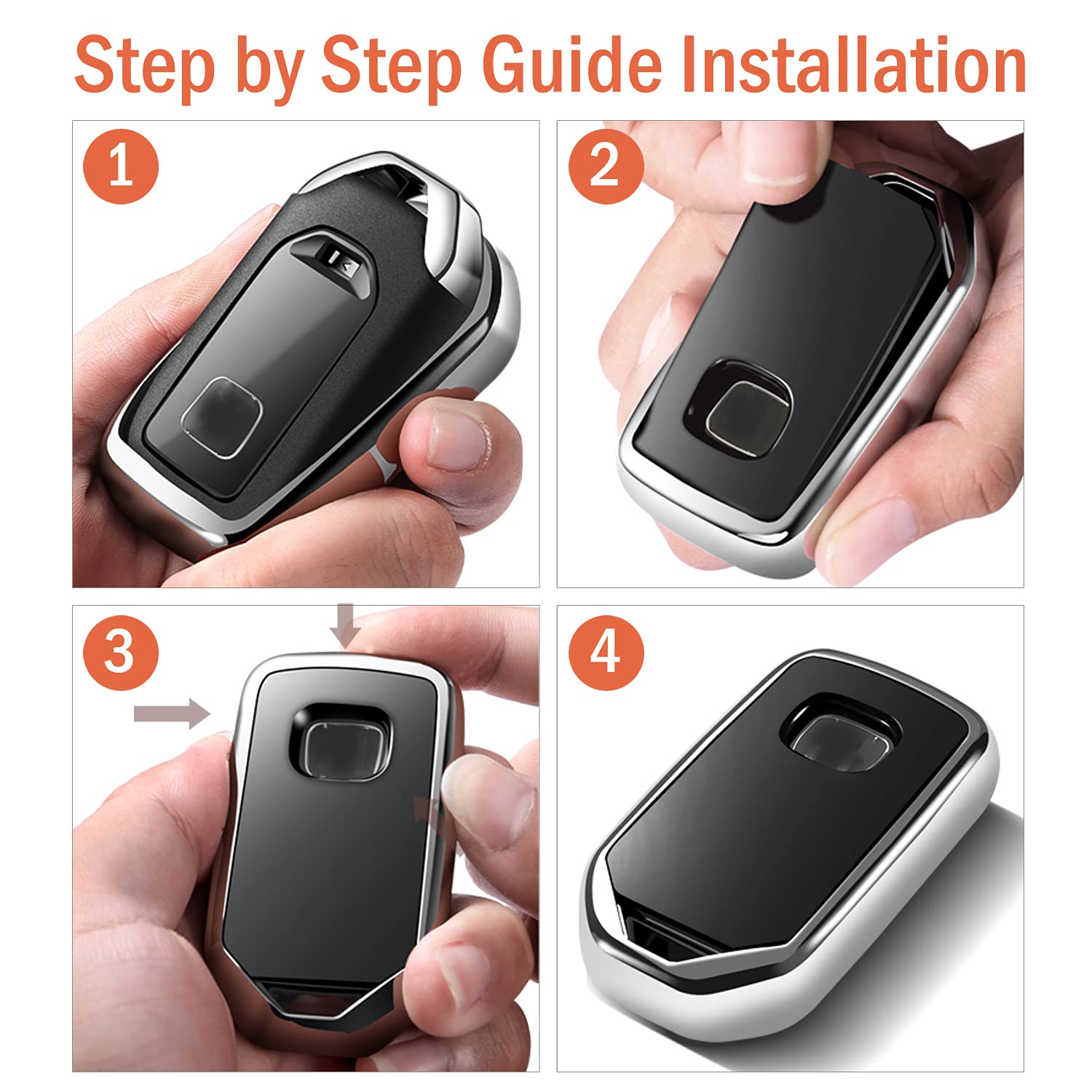 Step by Step Guide Installation

1

2

3

4