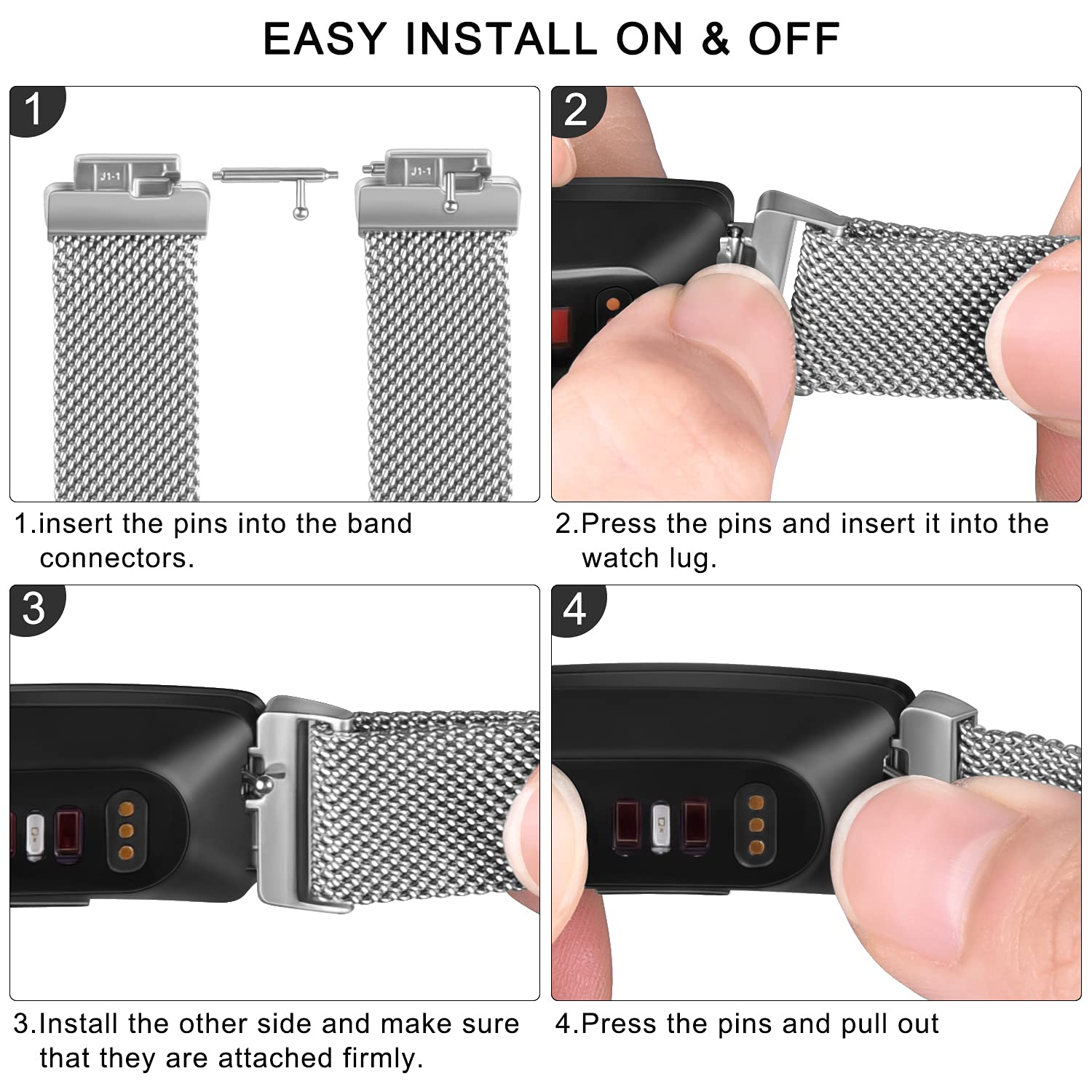 EASY INSTALL ON & OFF

1

J1-1

J1-1

1.insert the pins into the band connectors.

2

2.Press the pins and insert it into the watch lug.

3

3.Install the other side and make sure that they are attached firmly.

4

4.Press the pins and pull out