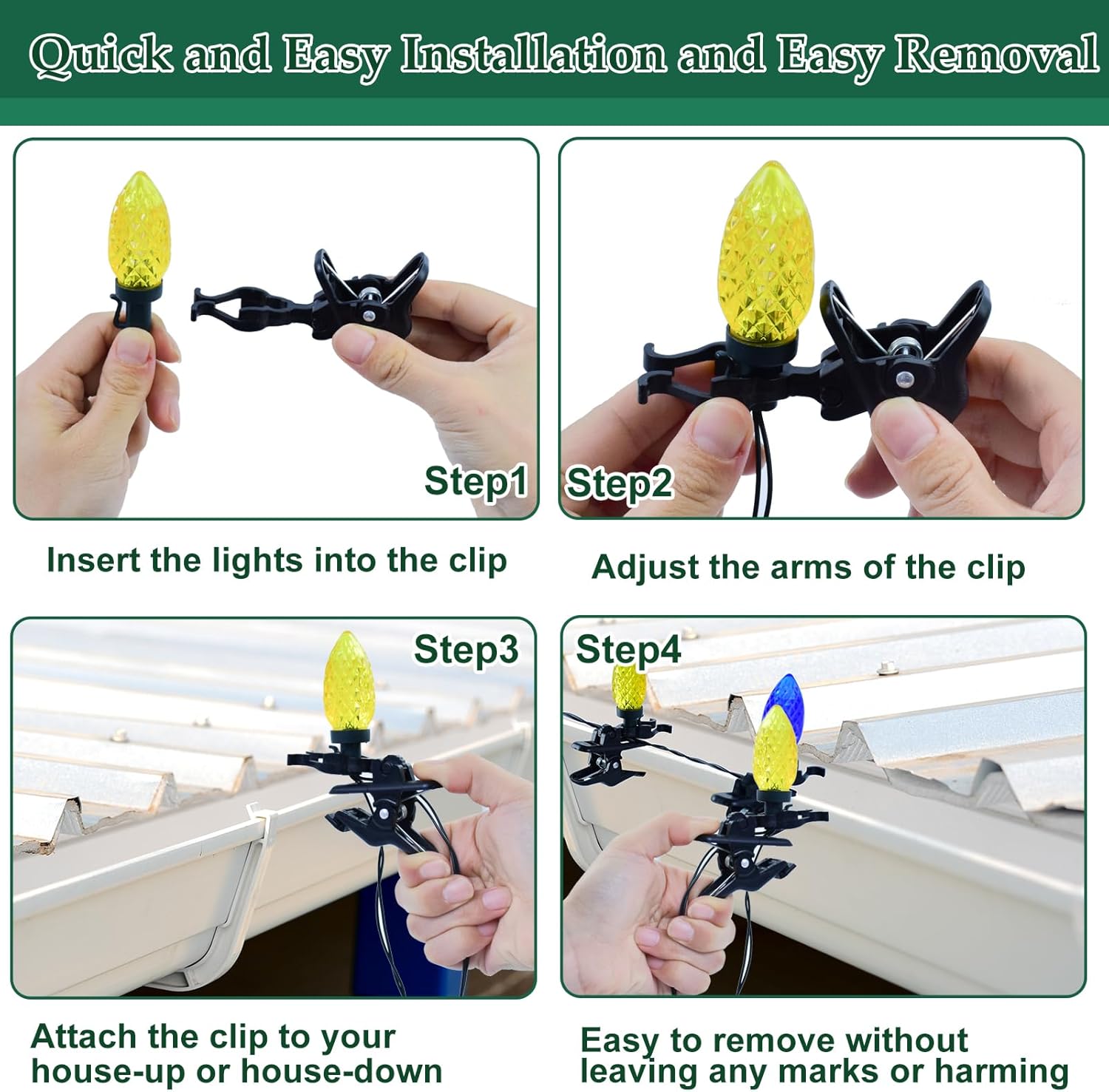 Quick and Easy Installation and Easy Removal

Step1

Insert the lights into the clip

Step2

Adjust the arms of the clip

Step3

Attach the clip to your house-up or house-down

Step4

Easy to remove without leaving any marks or harming