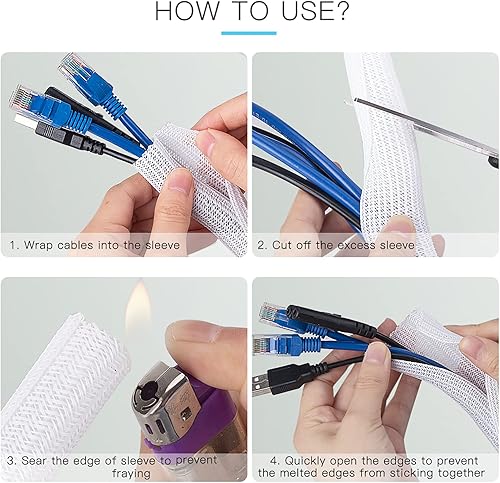 HOW TO USE?

1. Wrap cables into the sleeve

2. Cut off the excess sleeve

3. Sear the edge of sleeve to prevent fraying

4. Quickly open the edges to prevent the melted edges from sticking together