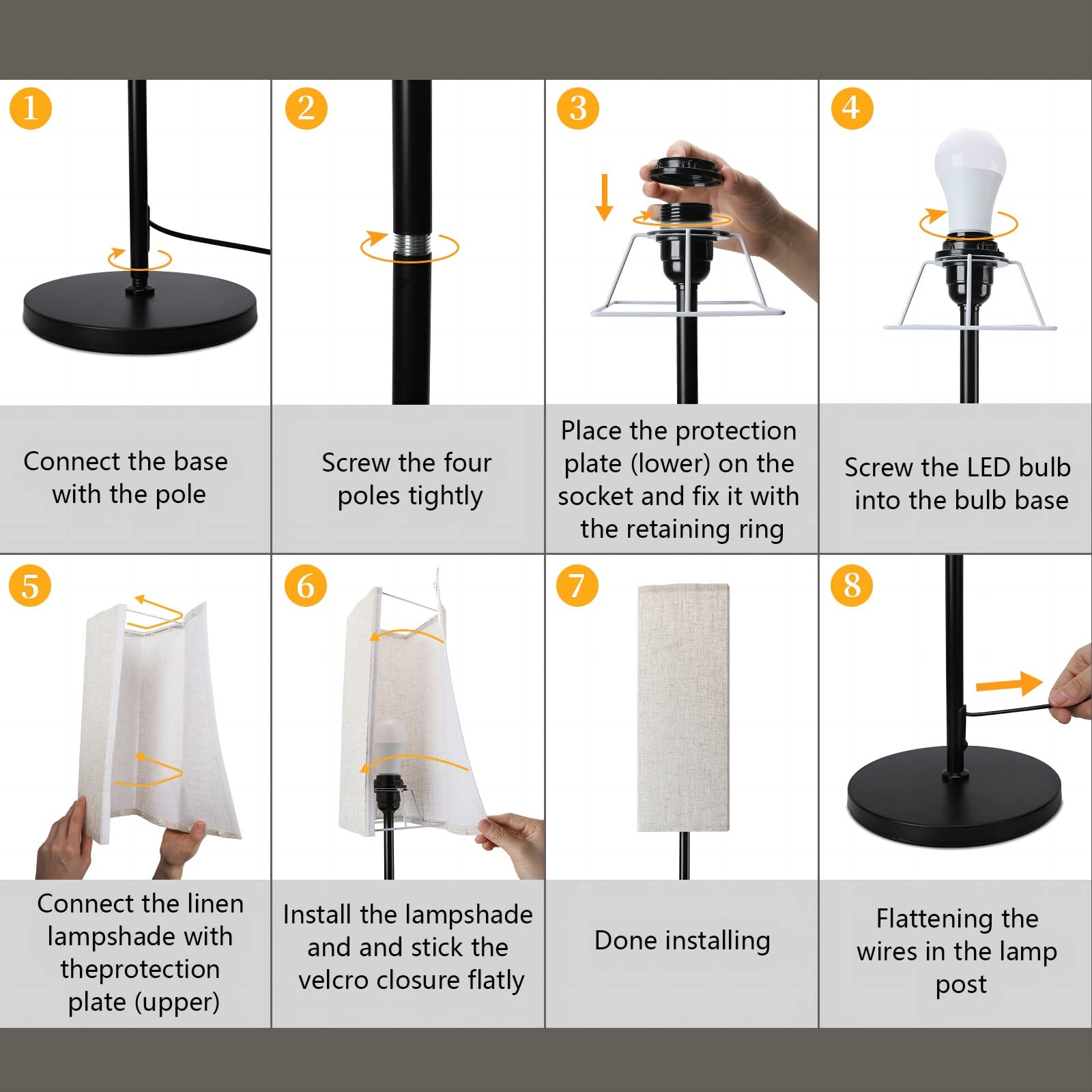 1

Connect the base with the pole

2

Screw the four poles tightly

3

Place the protection plate (lower) on the socket and fix it with the retaining ring

4

Screw the LED bulb into the bulb base

5

Connect the linen lampshade with theprotection plate (upper)

6

Install the lampshade and and stick the velcro closure flatly

7

Done installing

8

Flattening the wires in the lamp post