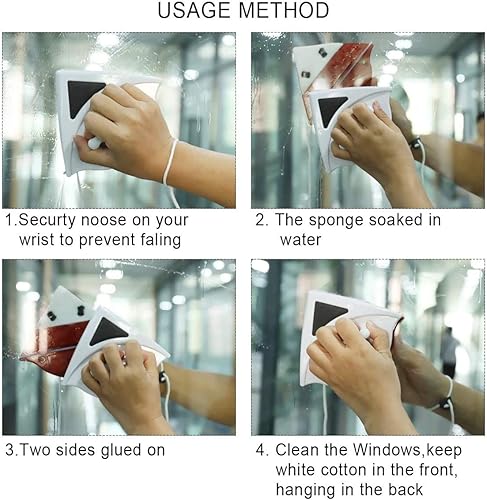 USAGE METHOD

1.Securty noose on your wrist to prevent faling

2. The sponge soaked in water

3.Two sides glued on

4. Clean the Windows,keep white cotton in the front, hanging in the back